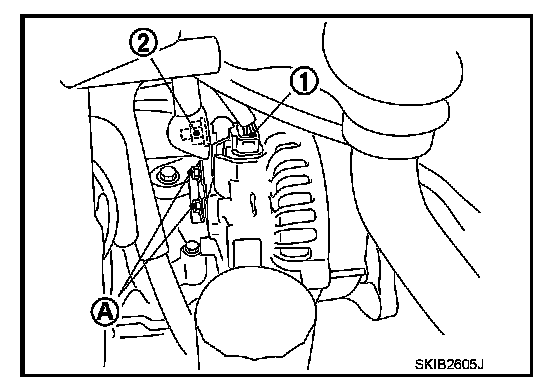 2
1
A
SKIB2605J