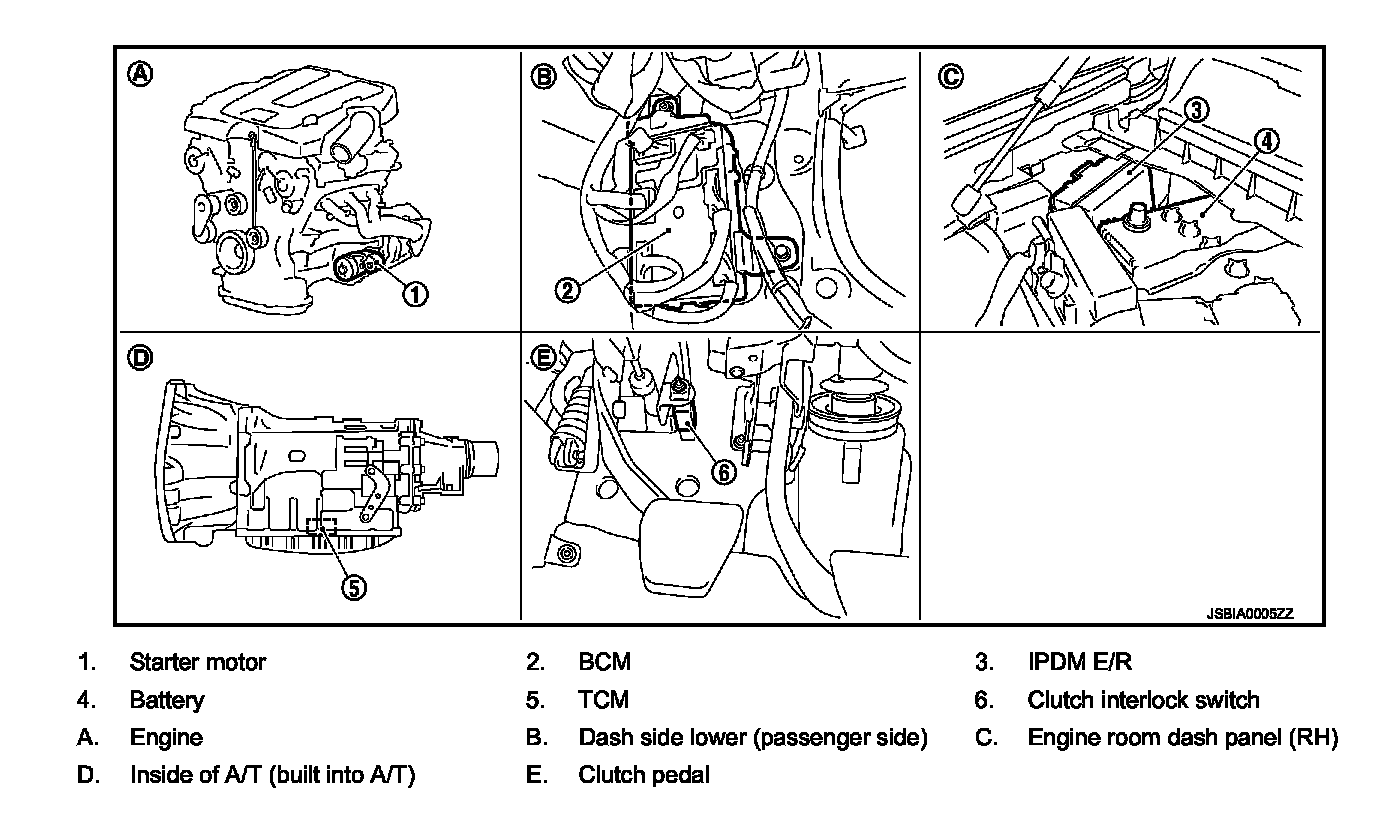 A
1
B
2
C
3
4
D
5
E
6
JSBIA0005ZZ

1. Starter motor
2. BCM
3. IPDM E/R
4. Battery
5. TCM
6. Clutch interlock switch
A. Engine
B. Dash side lower (passenger side)
C. Engine room dash panel (RH)
D. Inside of A/T (built into A/T)
E. Clutch pedal