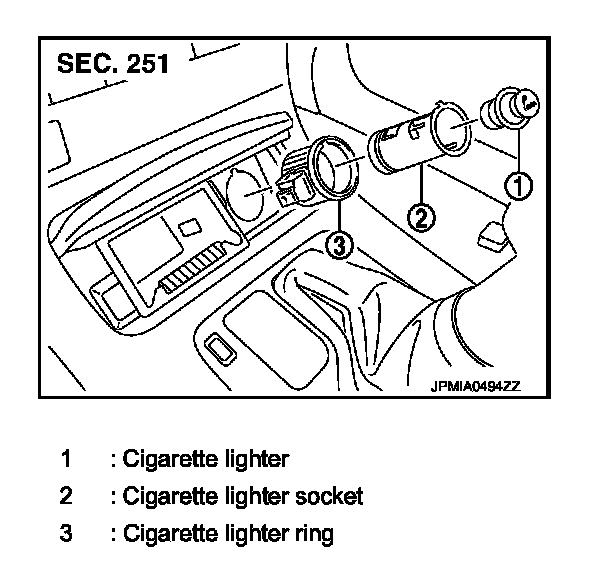 SEC. 251

1

2

3

JPMIA0494ZZ

1 : Cigarette lighter

2 : Cigarette lighter socket

3 : Cigarette lighter ring