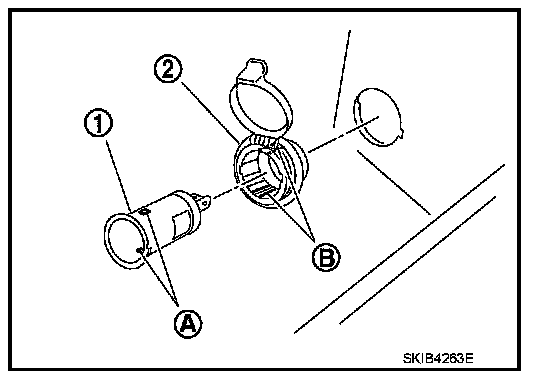 2
1
B
A
SKIB4263E