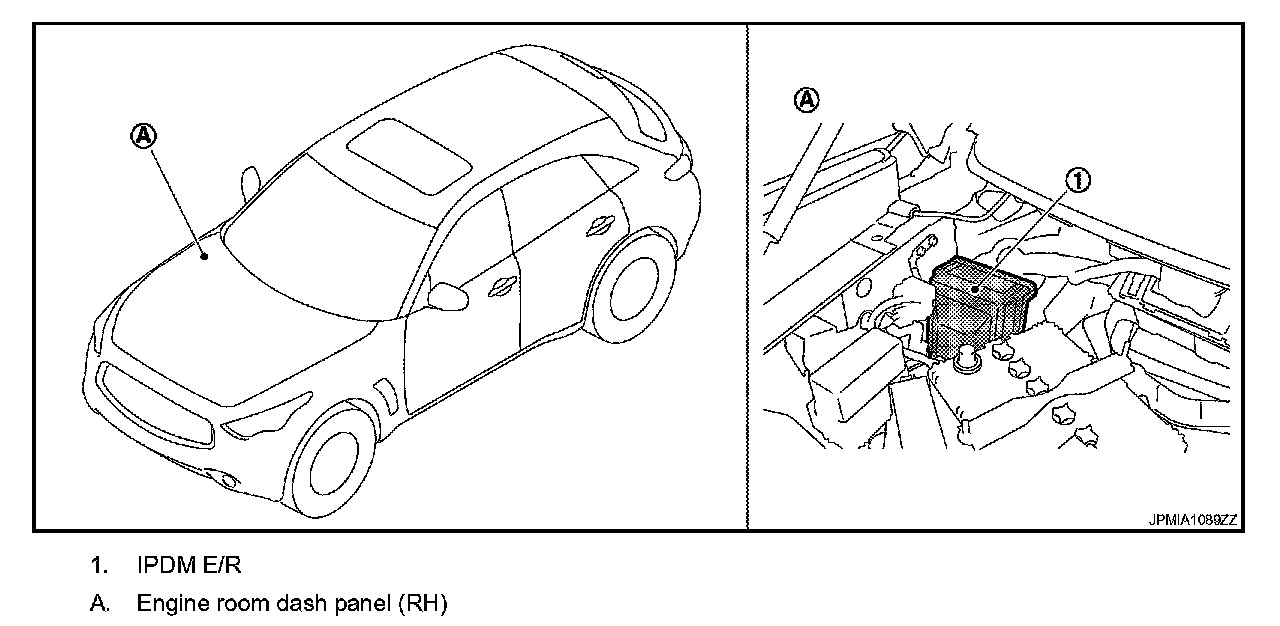 A

A

1

JPMIA1089ZZ

1. IPDM E/R

A. Engine room dash panel (RH)