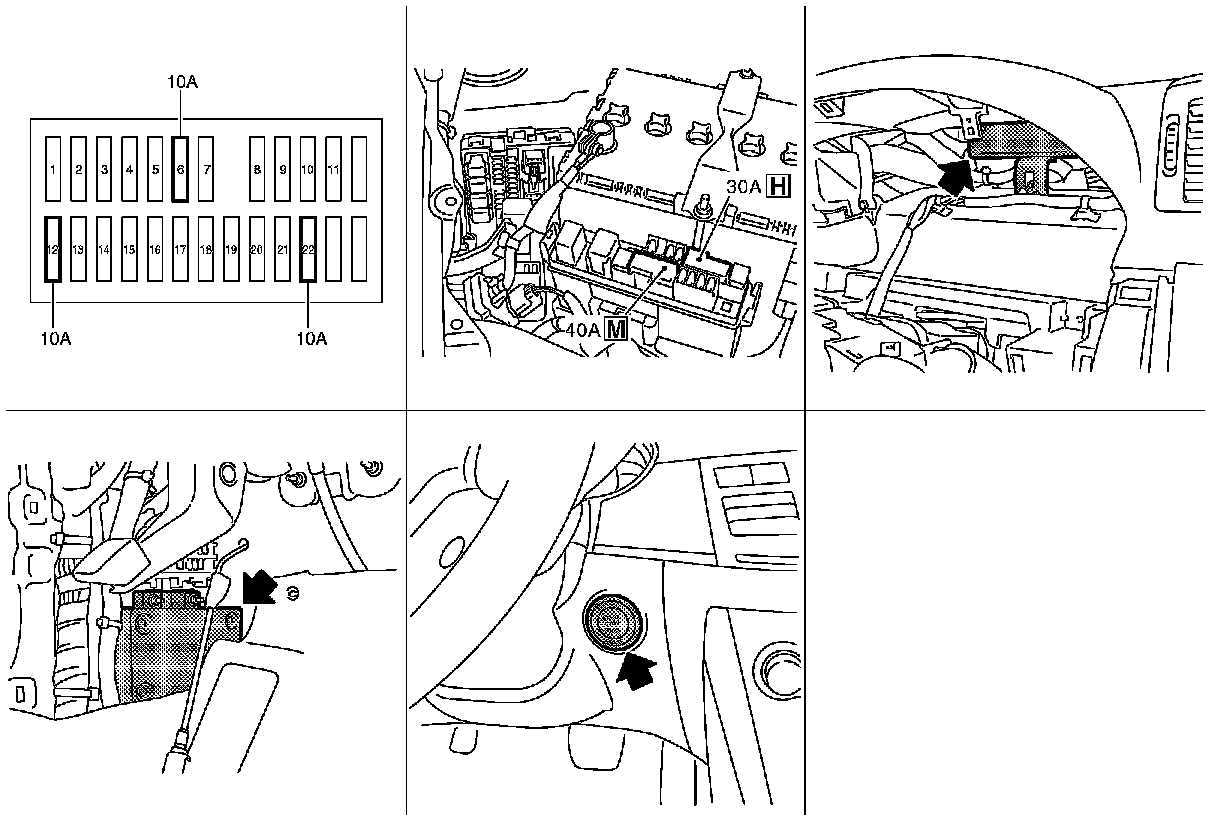 10A
1 2 3 4 5 6 7 8 9 10 11
12 13 14 15 16 17 18 19 20 21 22
10A
10A

30A H
40A M