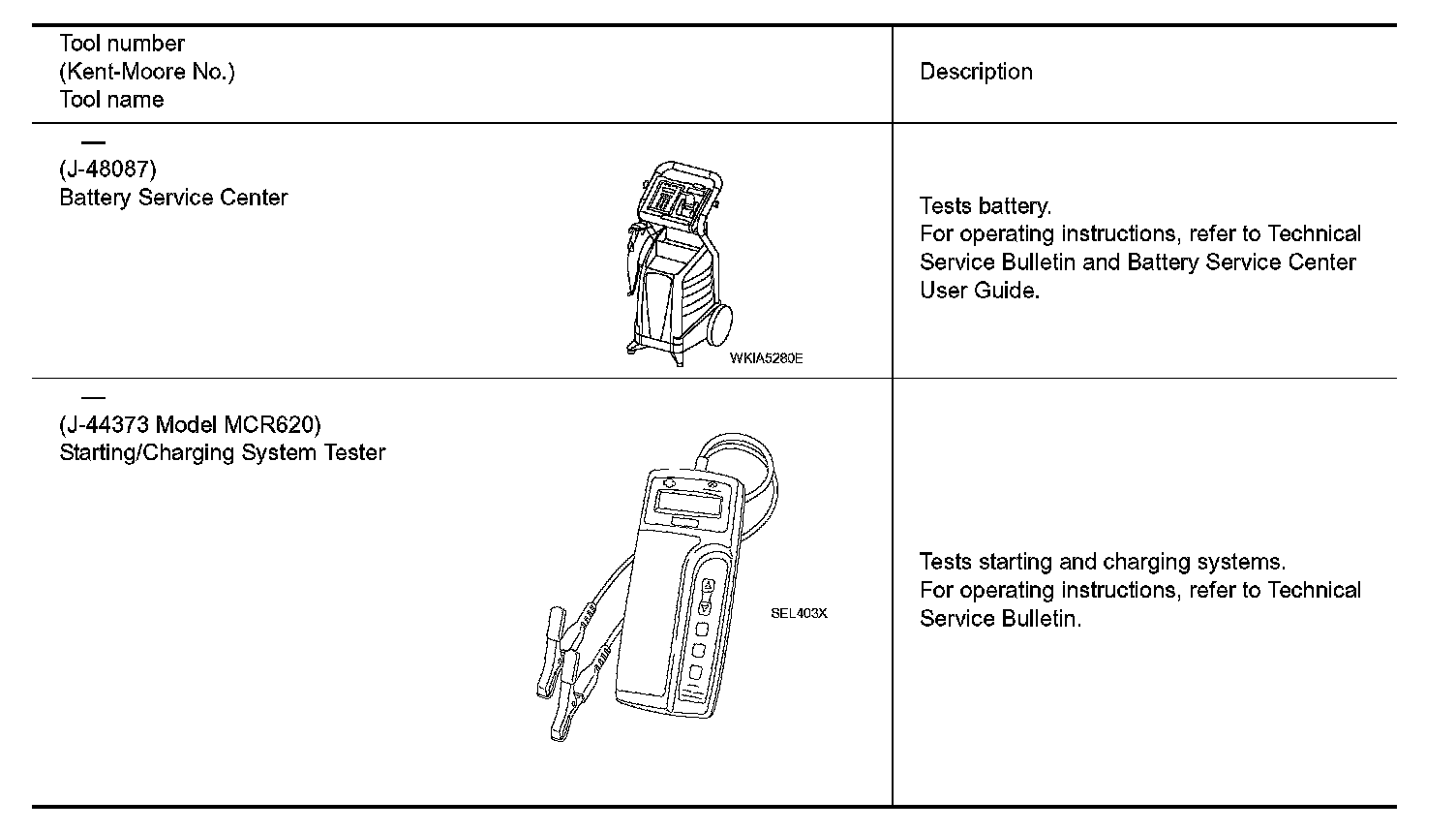 | Tool number (Kent-Moore No.) Tool name | Description |
|---|---|
| — (J-48087) Battery Service Center WKIA5280E | Tests battery. For operating instructions, refer to Technical Service Bulletin and Battery Service Center User Guide. |
| — (J-44373 Model MCR620) Starting/Charging System Tester SEL403X | Tests starting and charging systems. For operating instructions, refer to Technical Service Bulletin. |