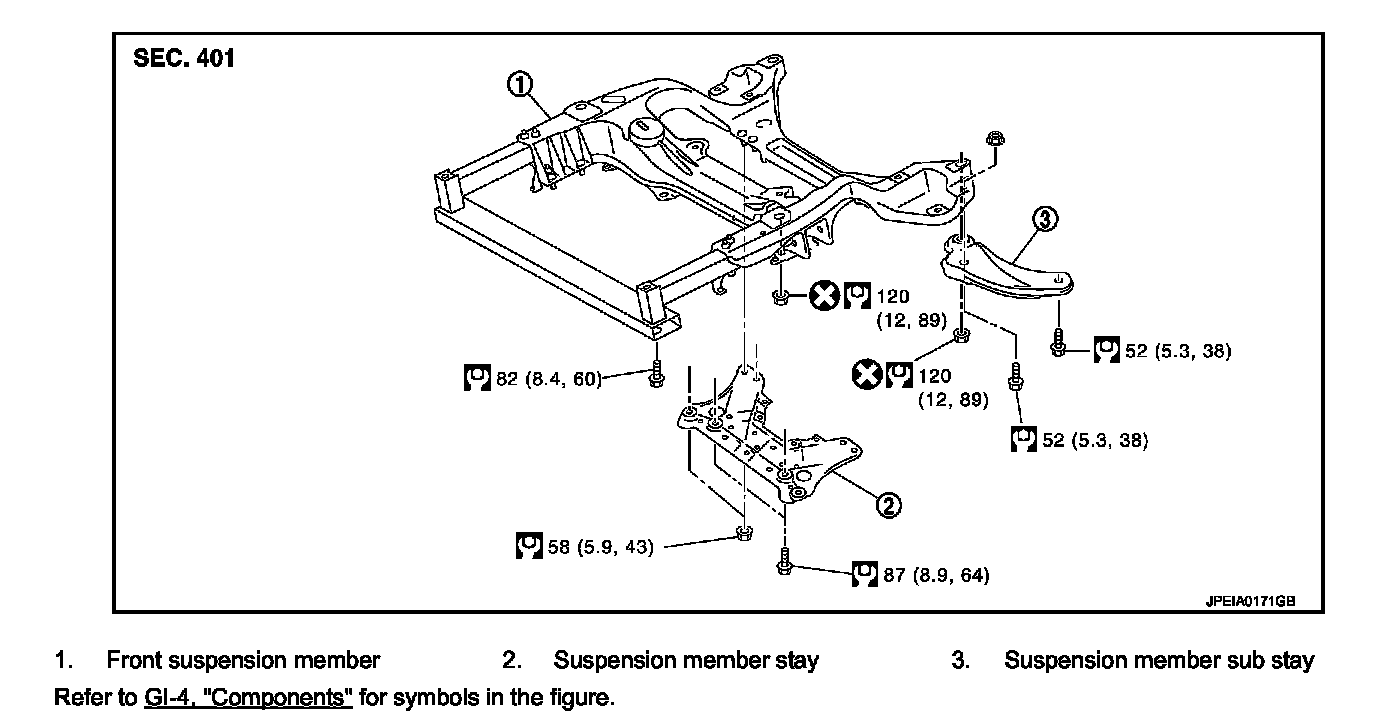 SEC. 401

1

3

120 (12, 89)

52 (5.3, 38)

82 (8.4, 60)

120 (12, 89)

52 (5.3, 38)

2

58 (5.9, 43)

87 (8.9, 64)

JPEIA0171GB

1. Front suspension member 2. Suspension member stay 3. Suspension member sub stay

Refer to GI-4, "Components" for symbols in the figure.