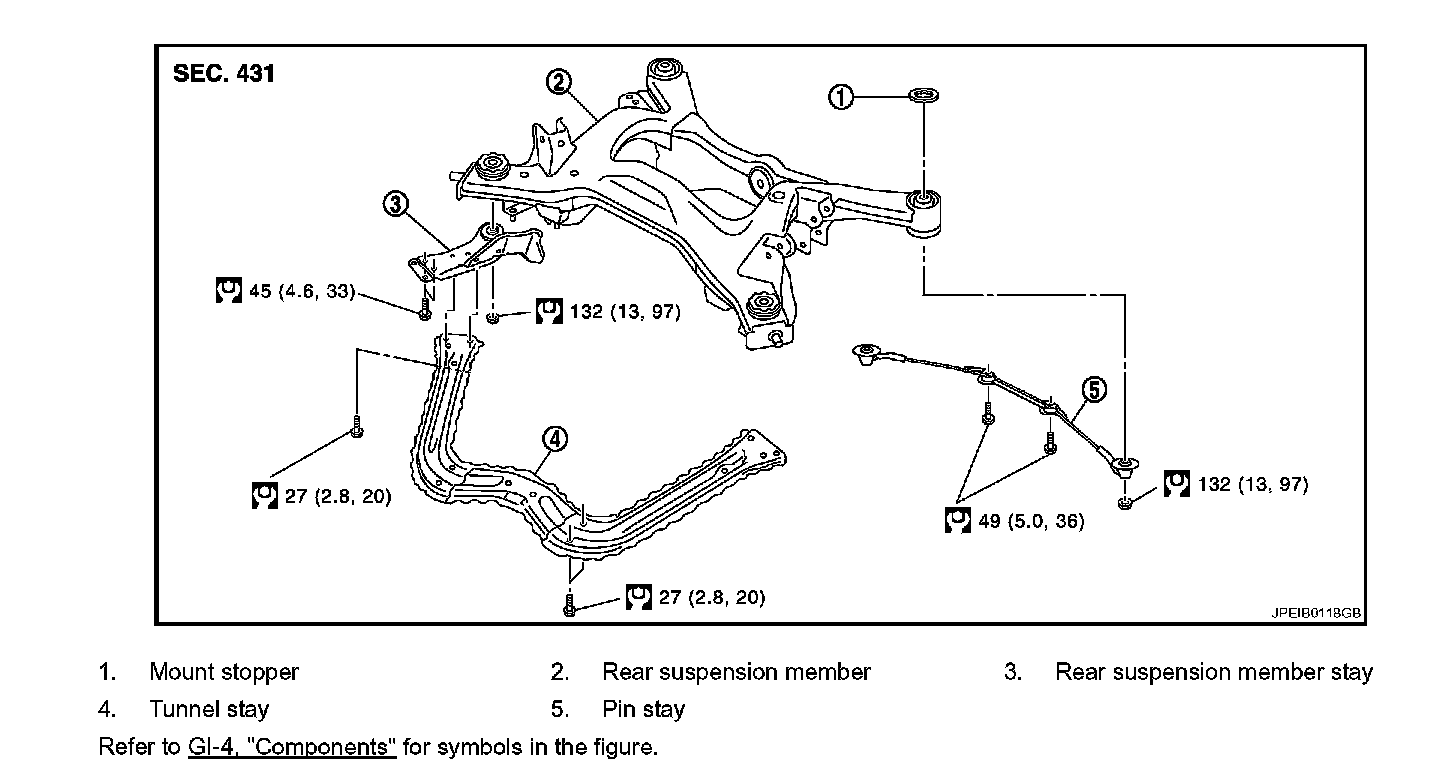 SEC. 431

2

1

3

45 (4.6, 33)

132 (13, 97)

5

4

27 (2.8, 20)

132 (13, 97)

49 (5.0, 36)

27 (2.8, 20)

JPEIB0118GB

1. Mount stopper
2. Rear suspension member
3. Rear suspension member stay
4. Tunnel stay
5. Pin stay

Refer to GI-4, "Components" for symbols in the figure.