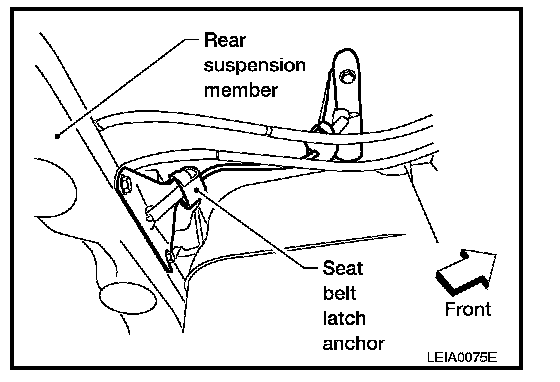 Rear suspension member

Seat belt latch anchor

Front

LEIA0075E