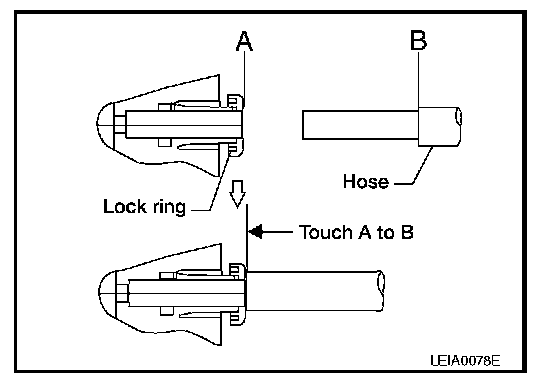 A
B
Hose
Lock ring
Touch A to B
LEIA0078E