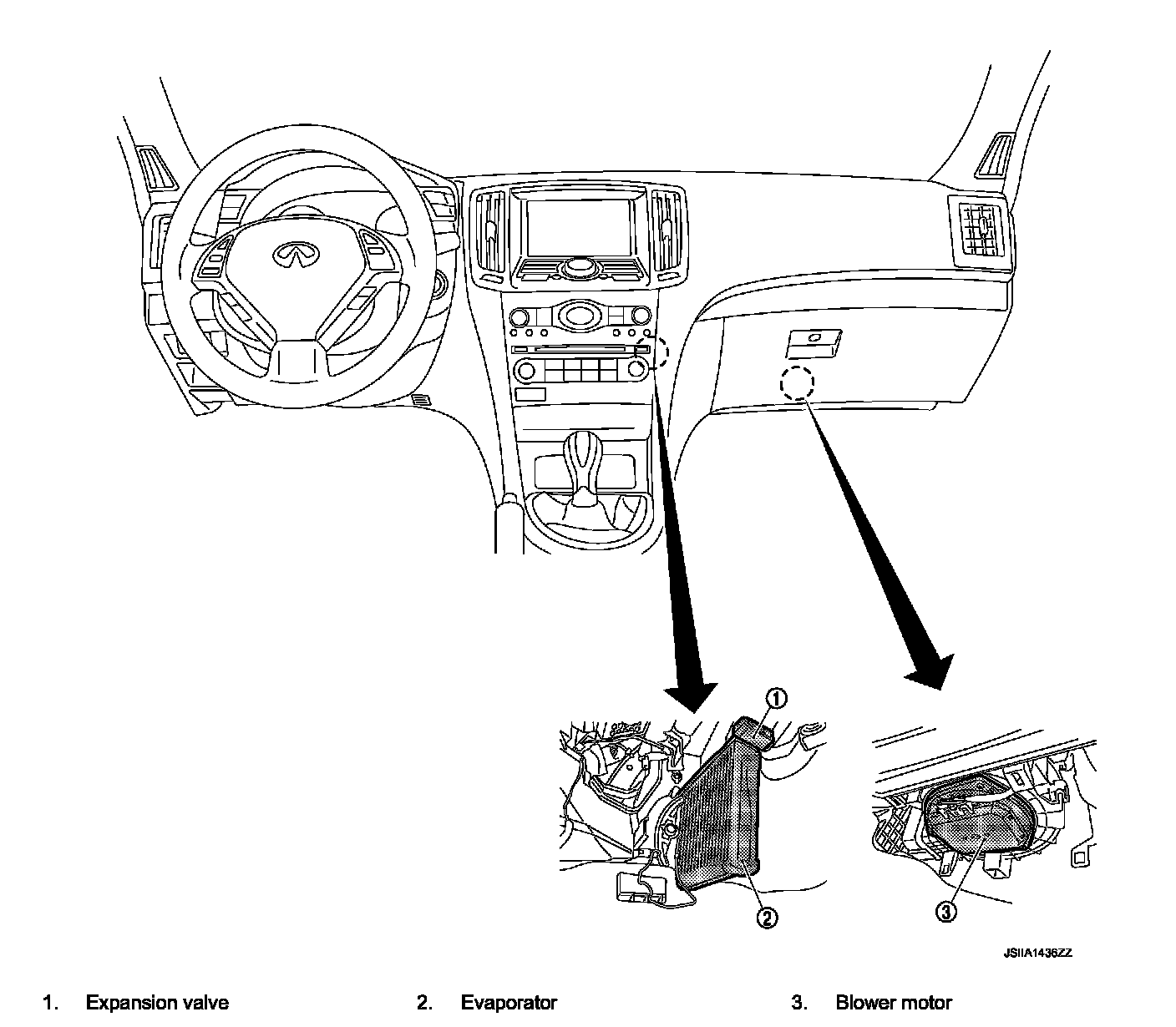 ①

②

③

JSIIA1436ZZ

1. Expansion valve
2. Evaporator
3. Blower motor