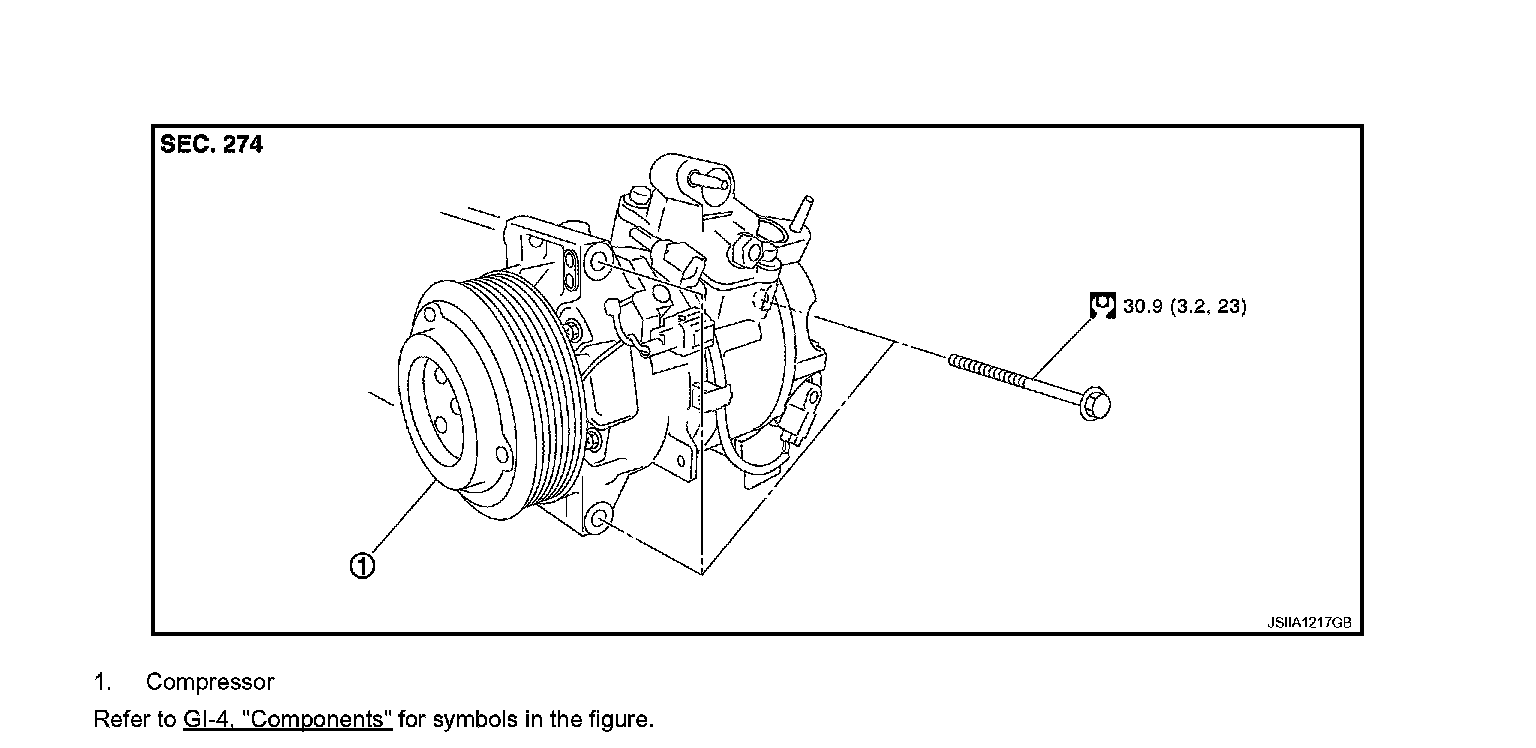 SEC. 274

30.9 (3.2, 23)

①

JSIIA1217GB

1. Compressor

Refer to GI-4, "Components" for symbols in the figure.