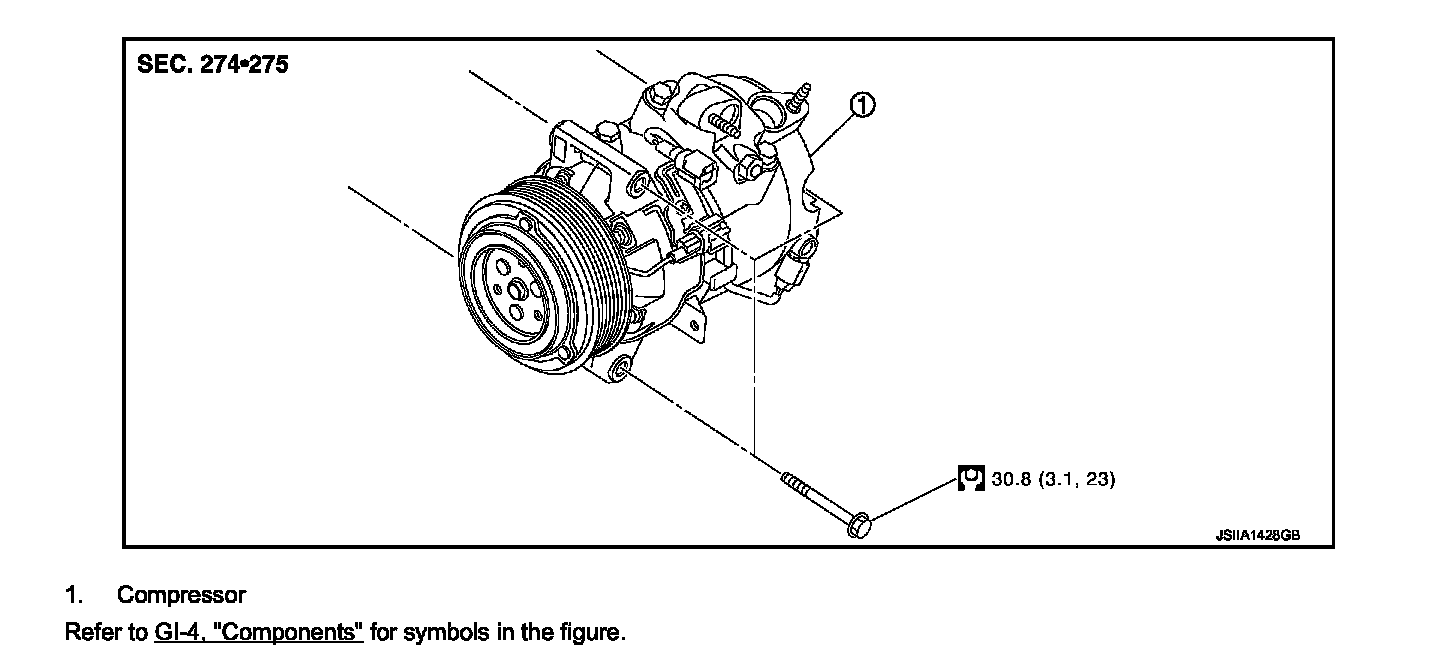 SEC. 274•275

1

30.8 (3.1, 23)

JSIIA1428GB

1. Compressor

Refer to GI-4, "Components" for symbols in the figure.