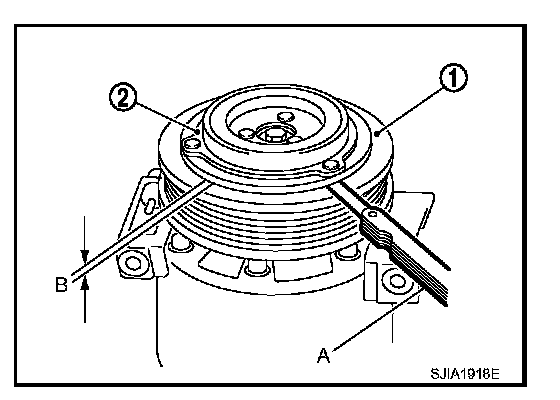 2
1
B
A
SJIA1918E