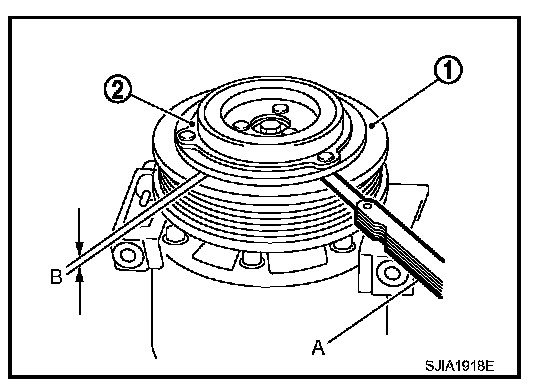 2
1
B
A
SJIA1918E