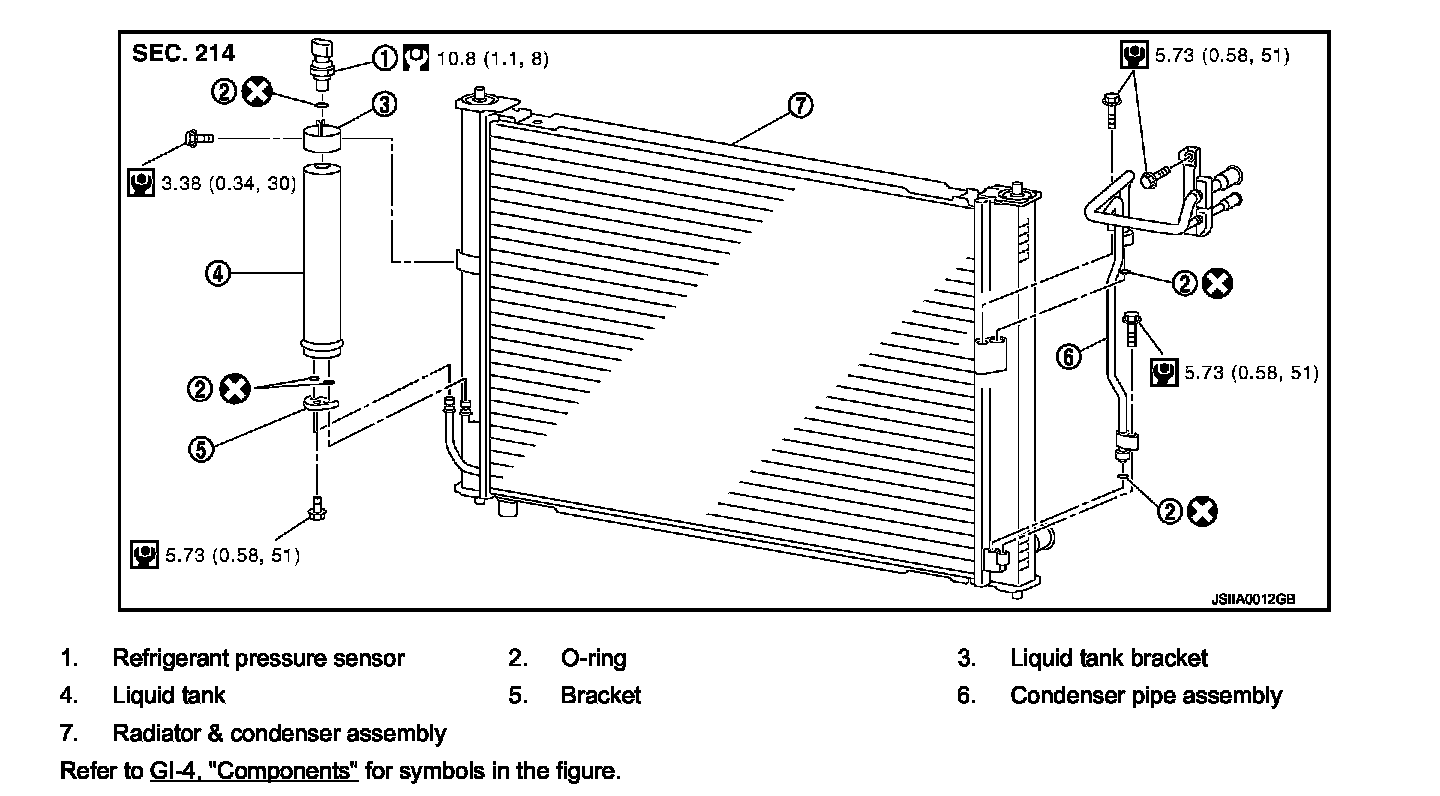 SEC. 214

① 10.8 (1.1, 8)

②

③

3.38 (0.34, 30)

④

②

⑤

5.73 (0.58, 51)

⑦

5.73 (0.58, 51)

②

⑥

5.73 (0.58, 51)

②

JSIIA0012GB

1. Refrigerant pressure sensor
2. O-ring
3. Liquid tank bracket
4. Liquid tank
5. Bracket
6. Condenser pipe assembly
7. Radiator & condenser assembly

Refer to GI-4, "Components" for symbols in the figure.