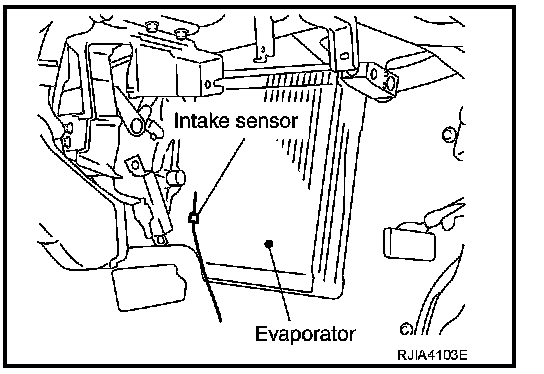 Intake sensor

Evaporator

RJIA4103E