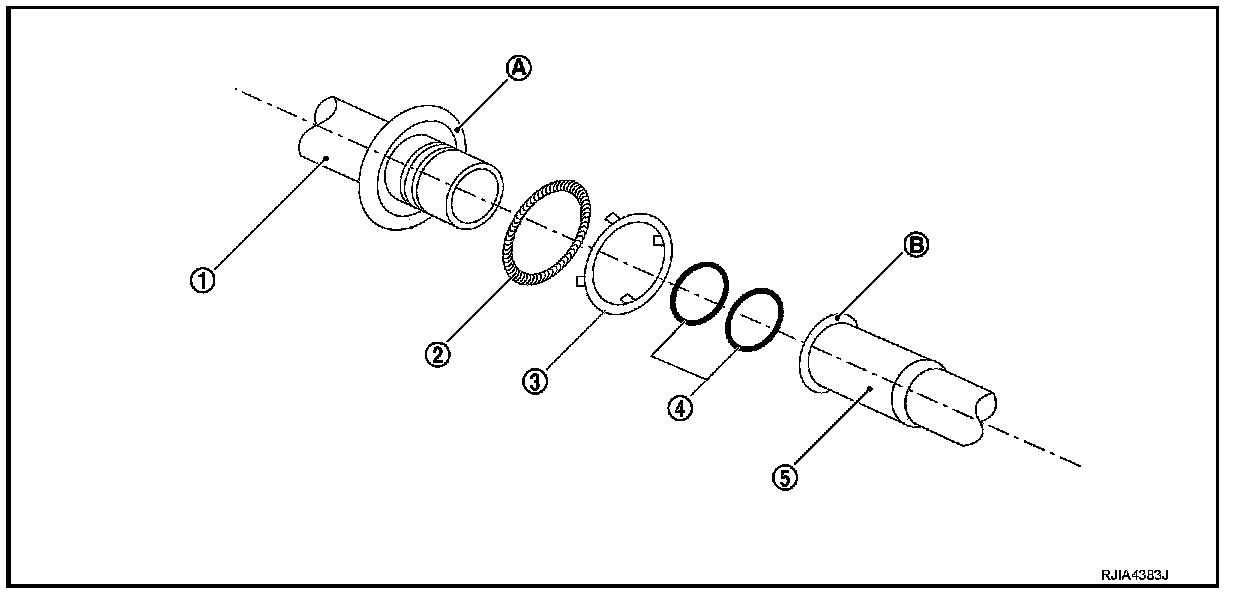 A
1
2
3
4
B
5
RJIA4383J