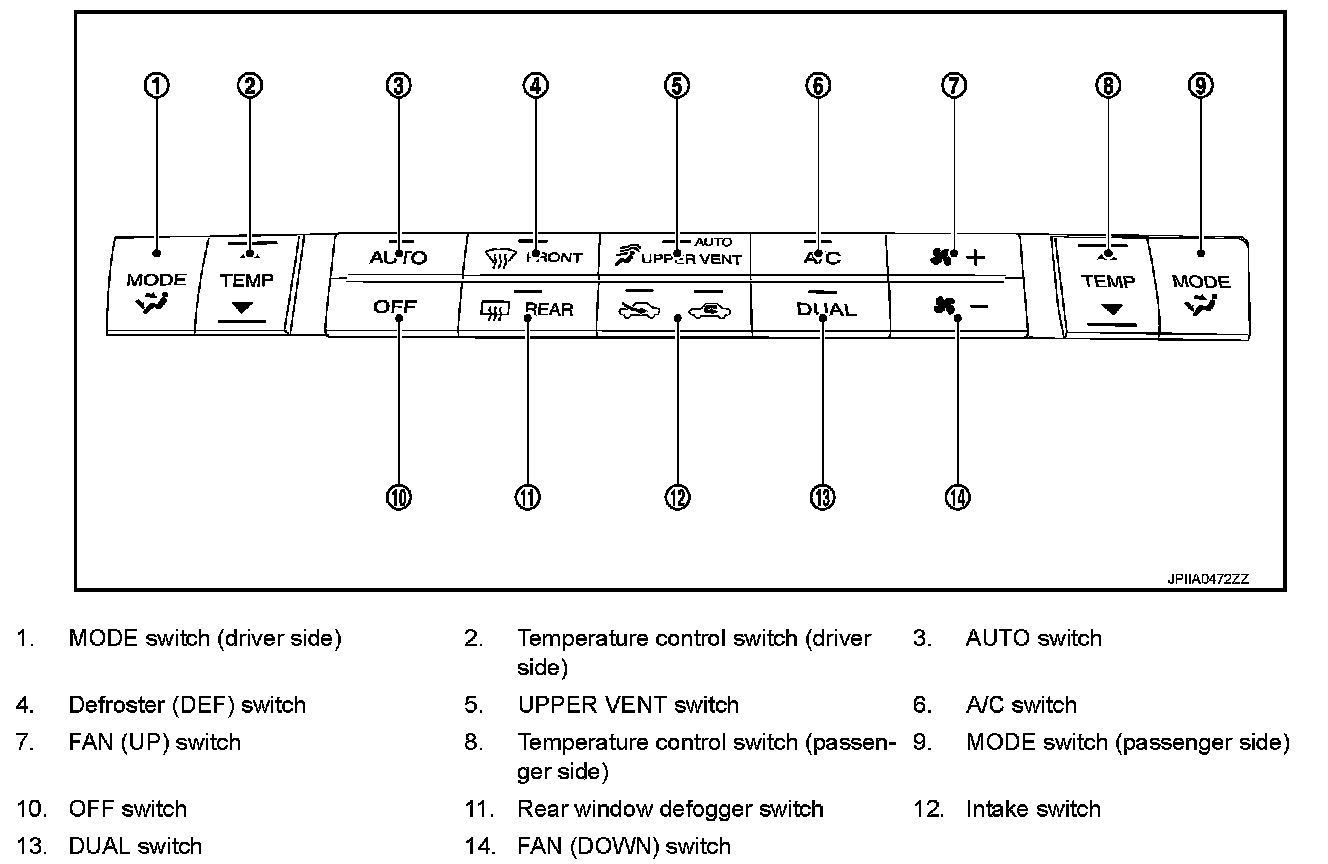 1 2 3 4 5 6 7 8 9

MODE TEMP AUTO FRONT AUTO UPPER VENT A/C + TEMP MODE

OFF REAR DUAL −

10 11 12 13 14

JPIIA0472ZZ

1. MODE switch (driver side)
2. Temperature control switch (driver side)
3. AUTO switch
4. Defroster (DEF) switch
5. UPPER VENT switch
6. A/C switch
7. FAN (UP) switch
8. Temperature control switch (passenger side)
9. MODE switch (passenger side)
10. OFF switch
11. Rear window defogger switch
12. Intake switch
13. DUAL switch
14. FAN (DOWN) switch