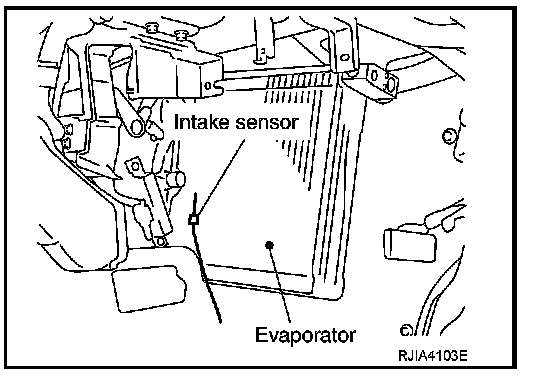 Intake sensor

Evaporator

RJIA4103E