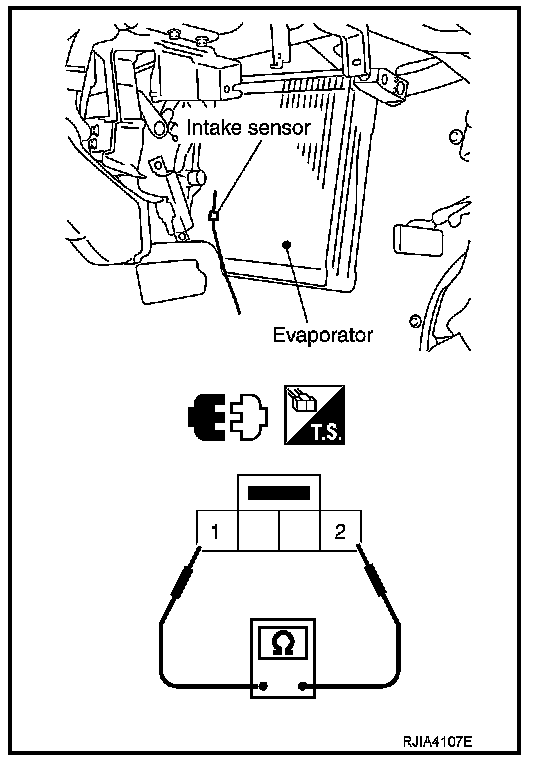 Intake sensor

Evaporator

T.S.

1

2

Ω

RJIA4107E