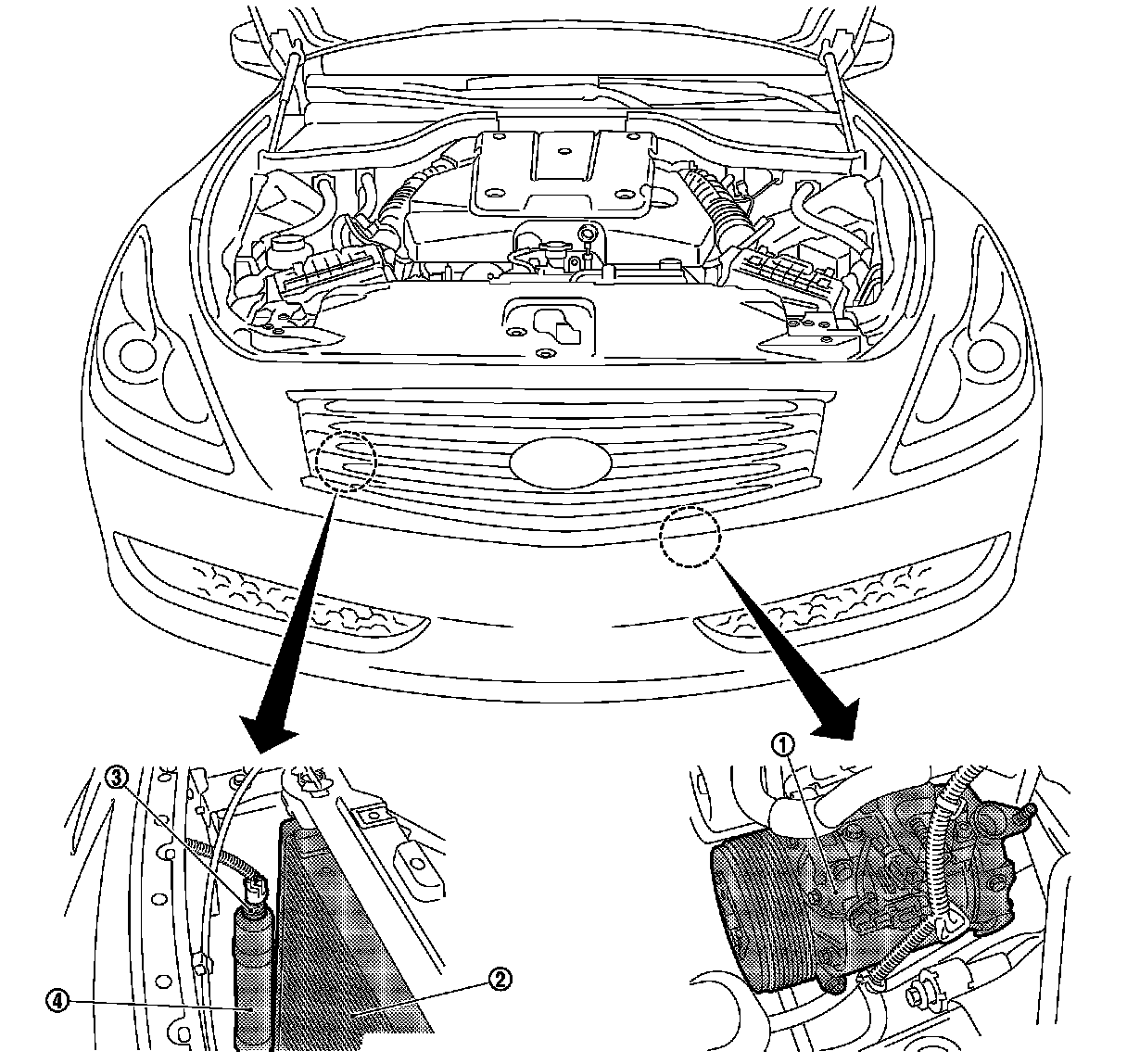 ③
④
②
①