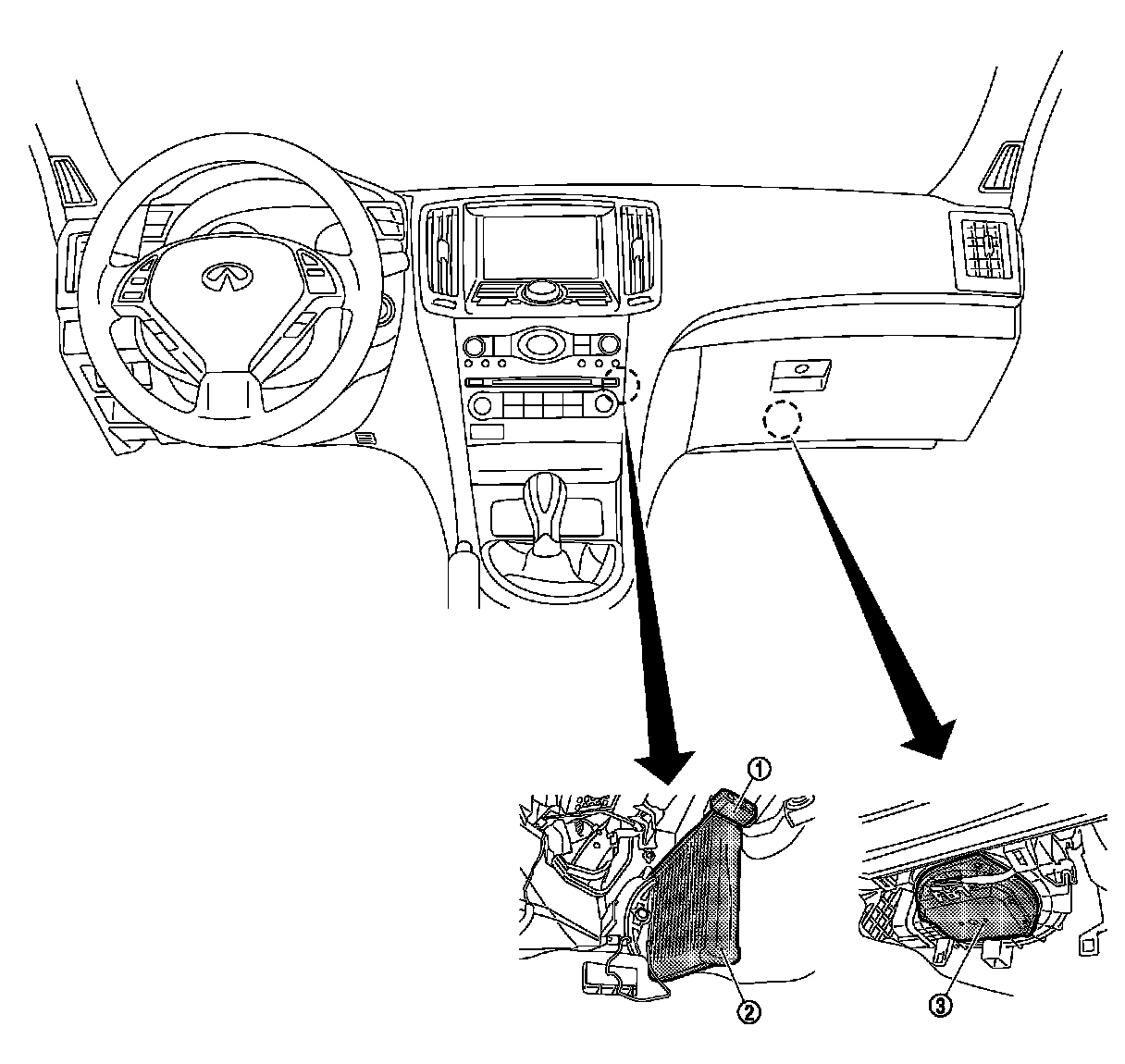 ①
②
③