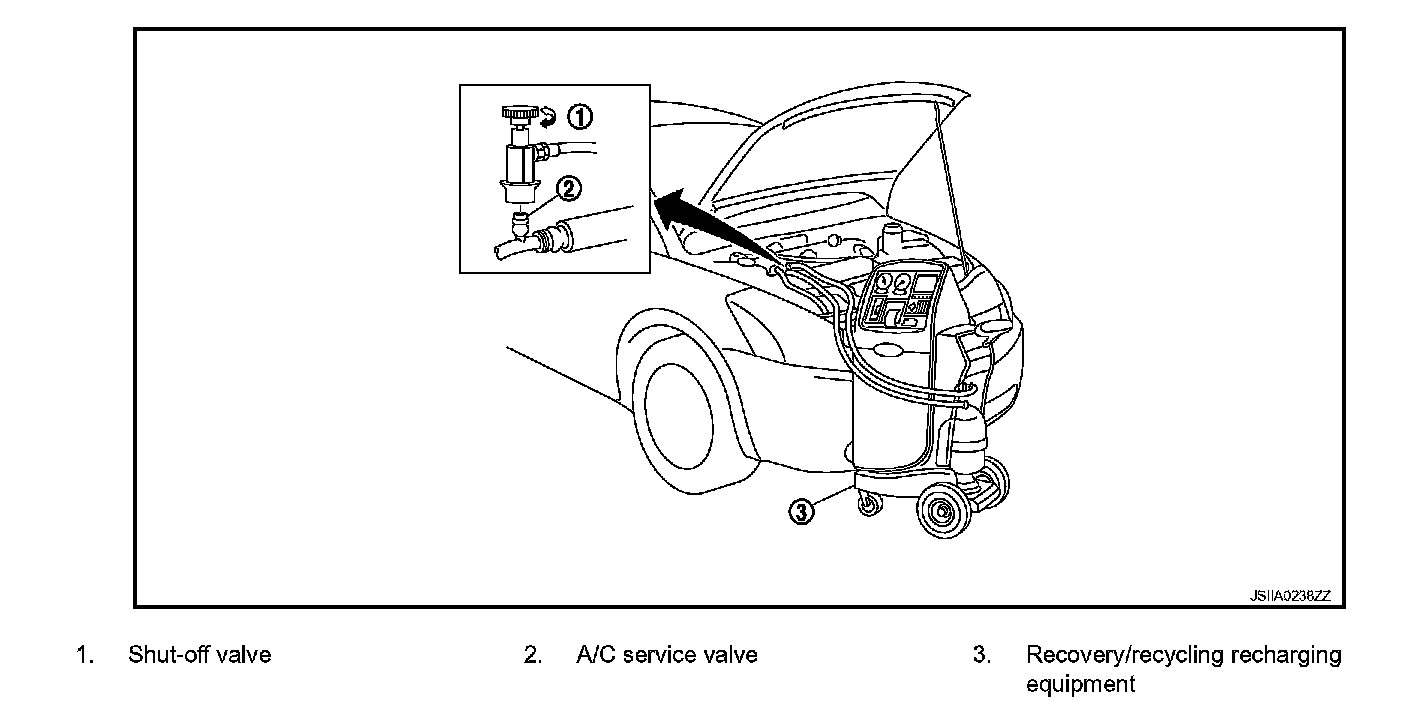 ①
②
③
JSIIA0238ZZ

1. Shut-off valve

2. A/C service valve

3. Recovery/recycling recharging equipment