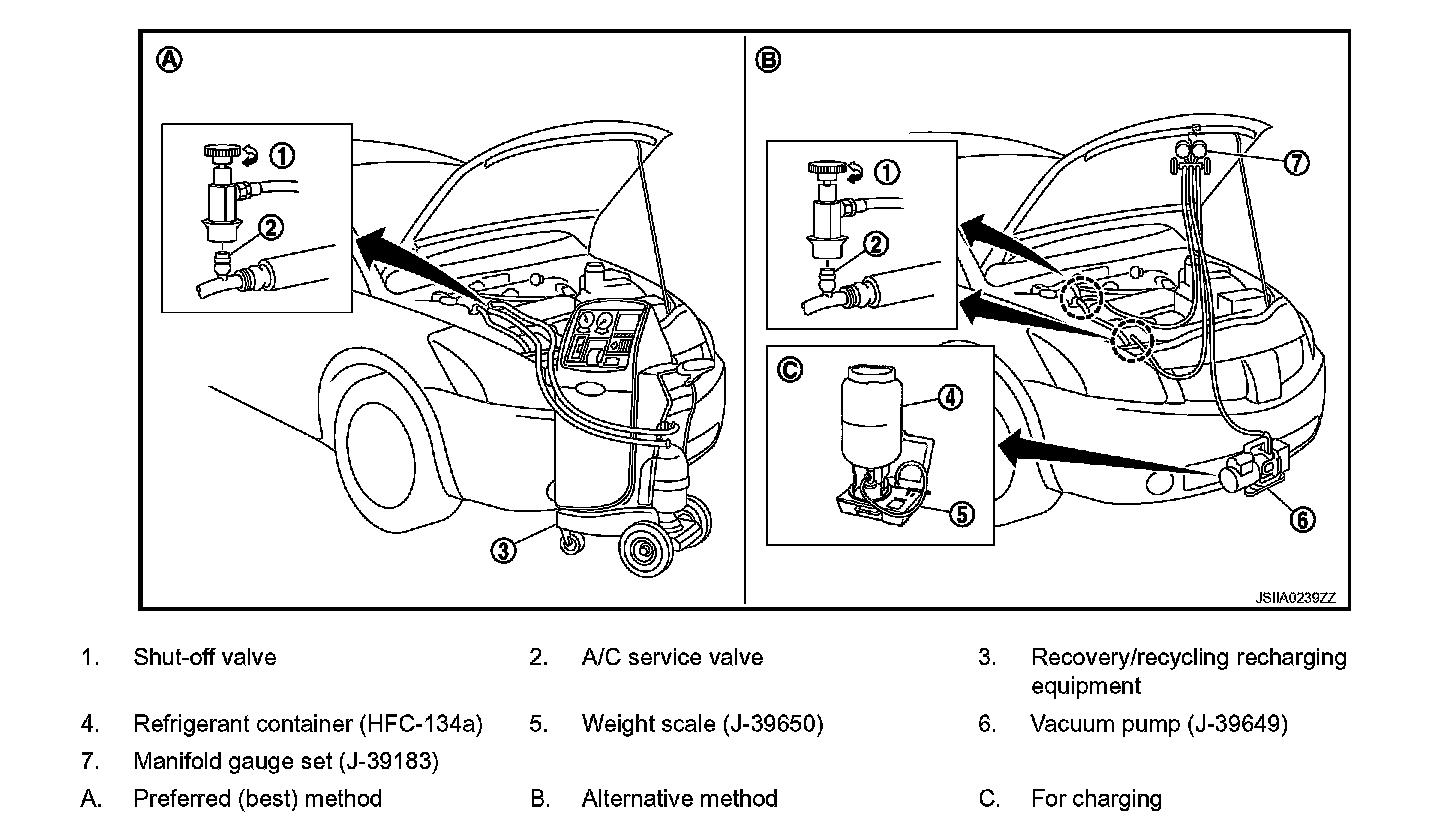 Ⓐ

①

②

③

Ⓑ

①

②

⑦

Ⓒ

④

⑤

⑥

JSIIA0239ZZ

1. Shut-off valve
2. A/C service valve
3. Recovery/recycling recharging equipment
4. Refrigerant container (HFC-134a)
5. Weight scale (J-39650)
6. Vacuum pump (J-39649)
7. Manifold gauge set (J-39183)
A. Preferred (best) method
B. Alternative method
C. For charging