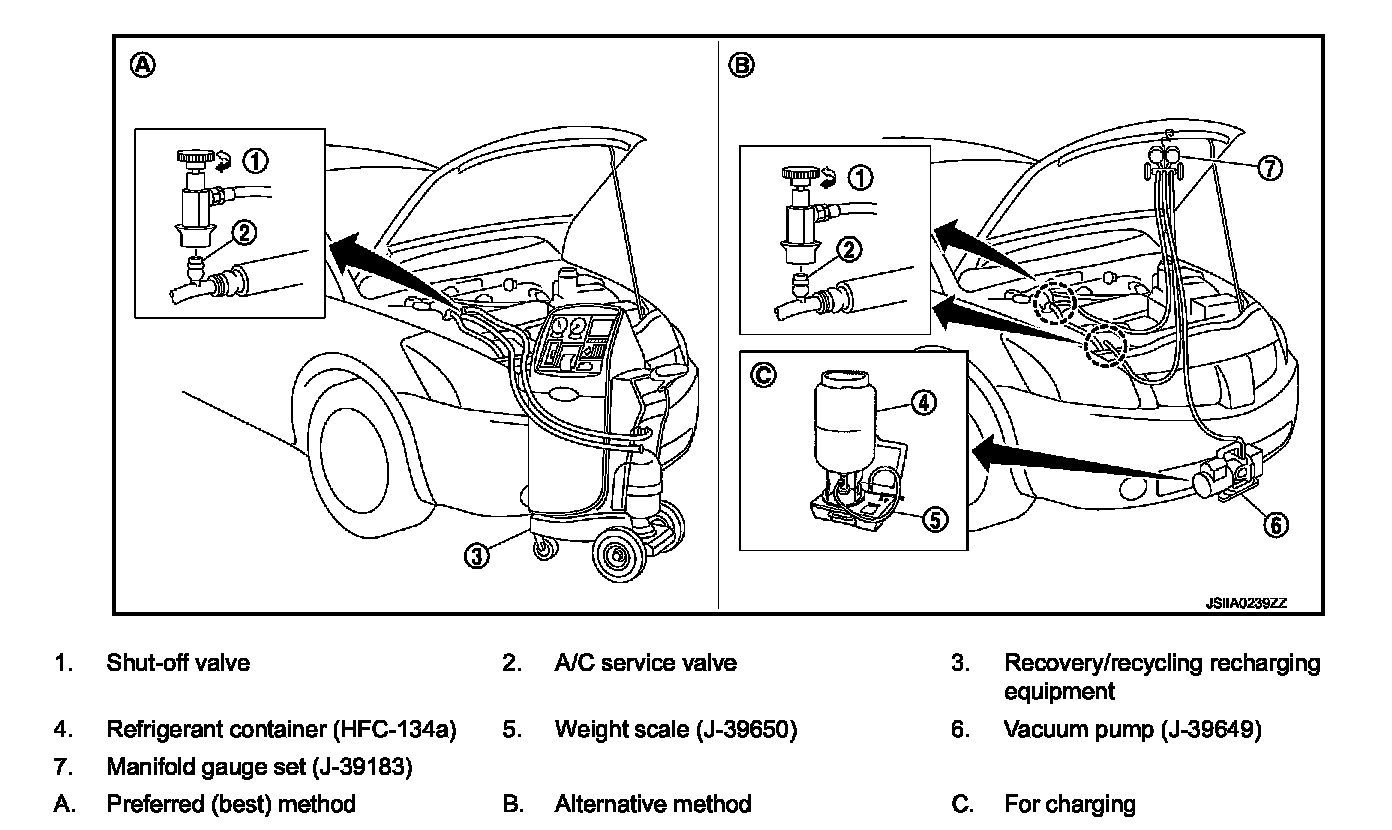 A
1
2
3

B
1
2
7
C
4
5
6

JSIIA0239ZZ

1. Shut-off valve
2. A/C service valve
3. Recovery/recycling recharging equipment
4. Refrigerant container (HFC-134a)
5. Weight scale (J-39650)
6. Vacuum pump (J-39649)
7. Manifold gauge set (J-39183)
A. Preferred (best) method
B. Alternative method
C. For charging