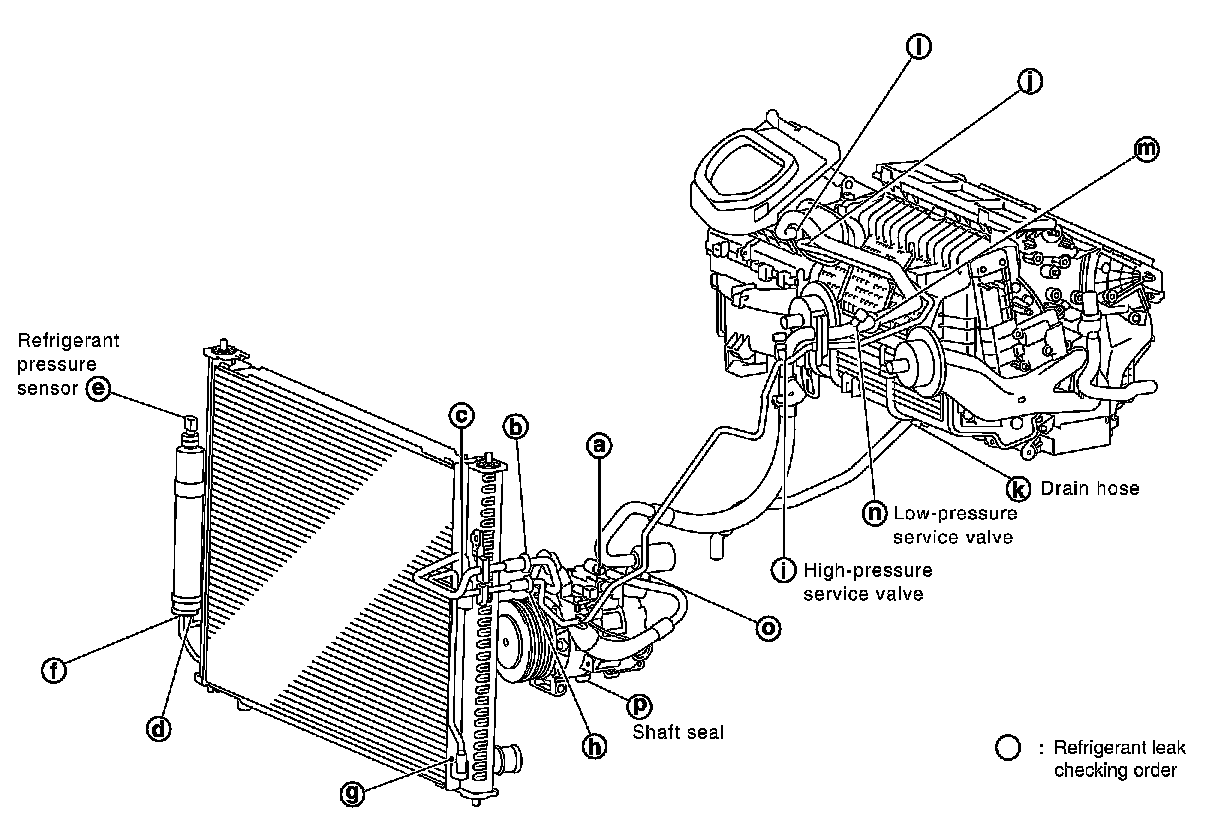 l
j
m
Refrigerant pressure sensor e
c
b
a
k Drain hose
n Low-pressure service valve
i High-pressure service valve
o
f
d
p Shaft seal
h
g
: Refrigerant leak checking order