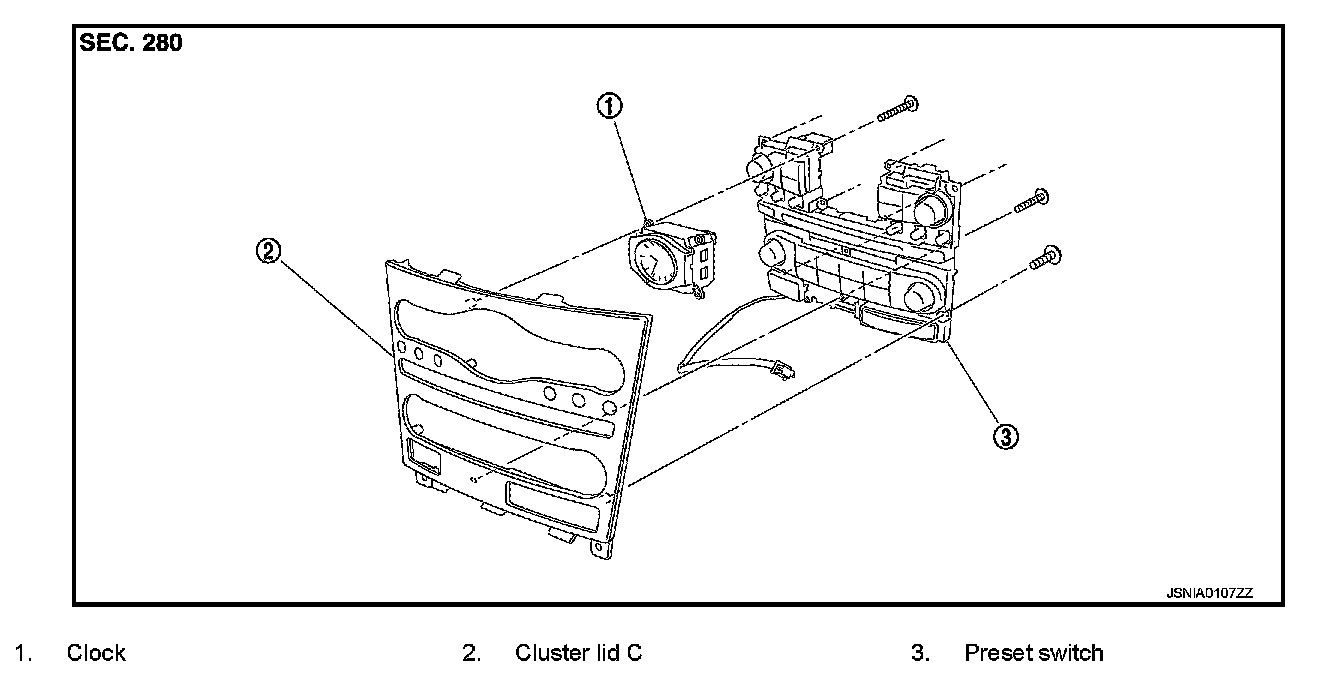 SEC. 280

①

②

③

JSNIA0107ZZ

1. Clock

2. Cluster lid C

3. Preset switch