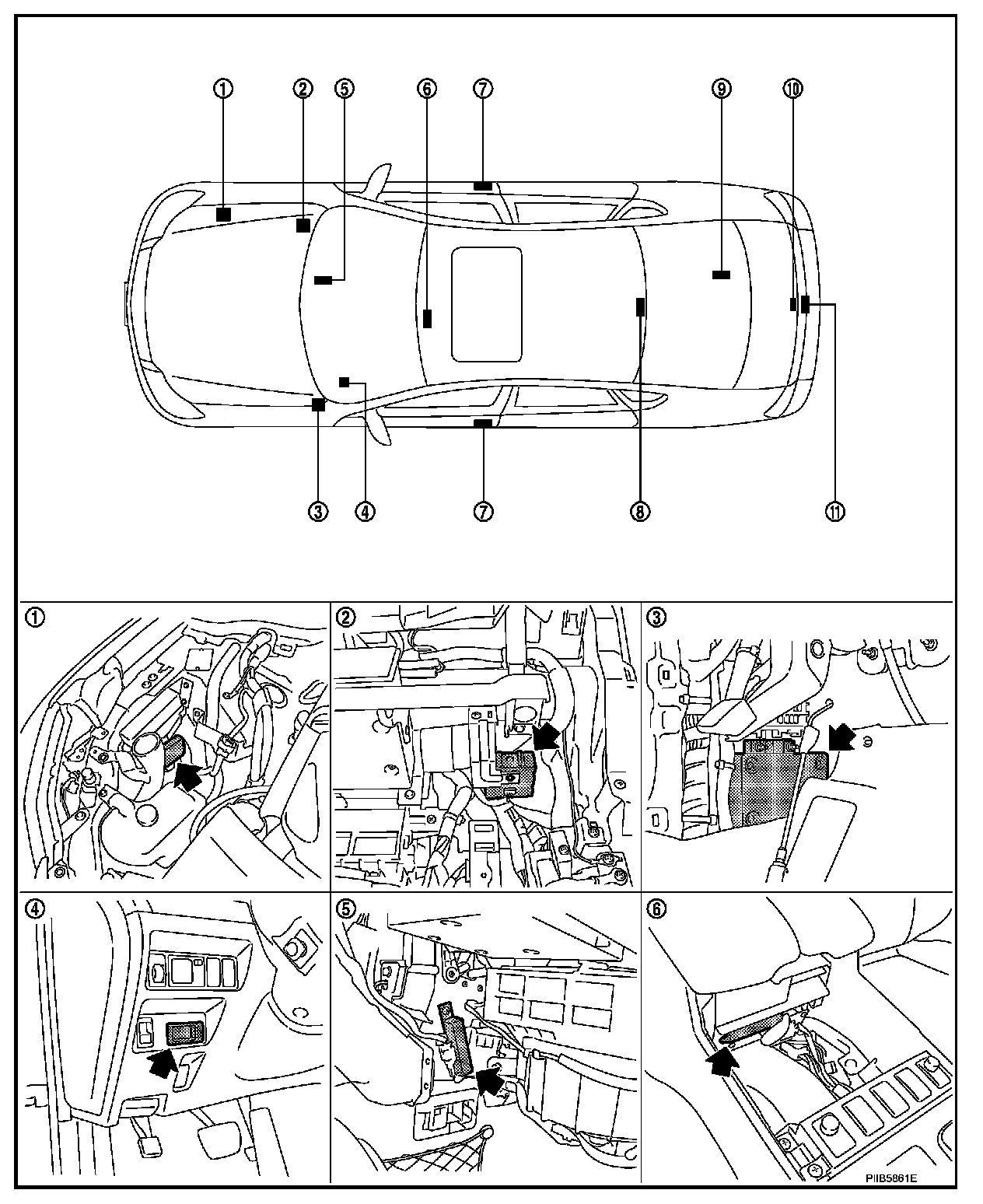 ①
②
⑤
⑥
⑦
⑨
⑩
③
④
⑦
⑧
⑪
①
②
③
④
⑤
⑥
PIIB5861E