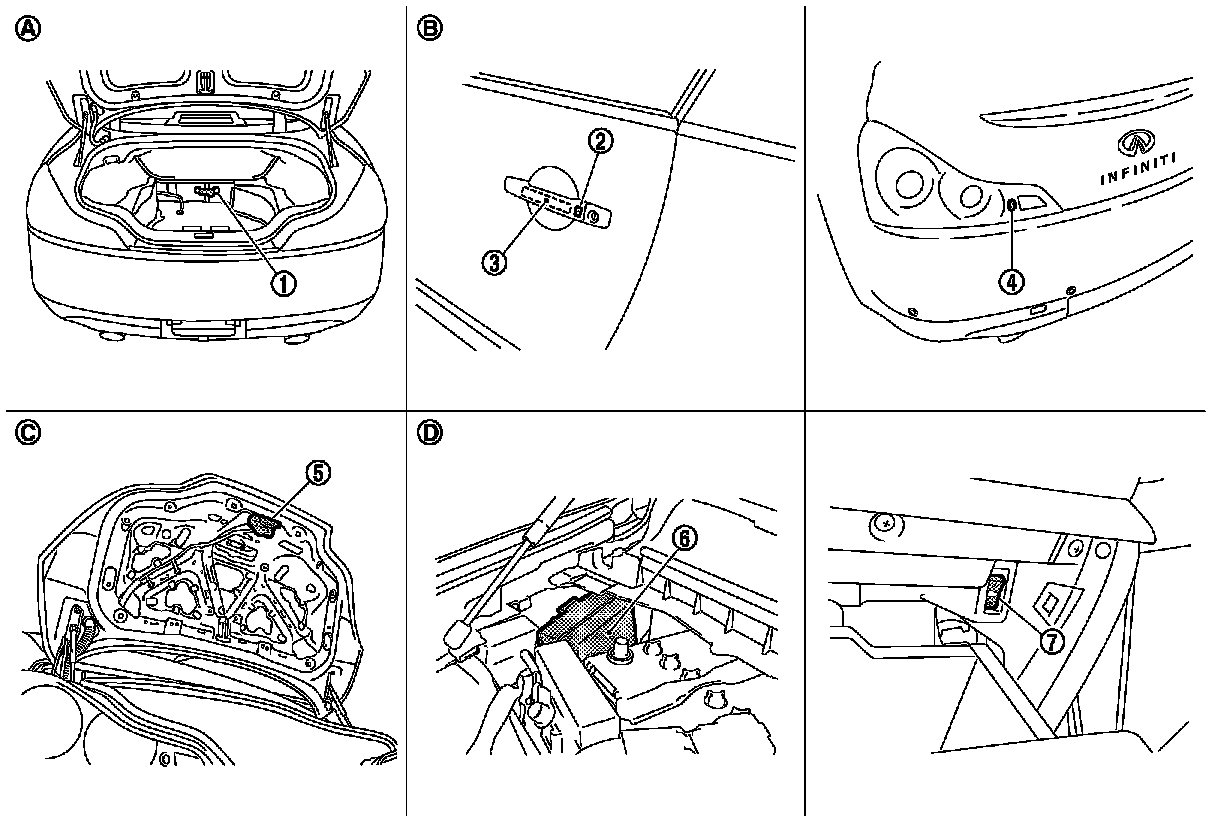 Ⓐ

①

Ⓑ

②

③

INFINITI

④

Ⓒ

⑤

Ⓓ

⑥

⑦