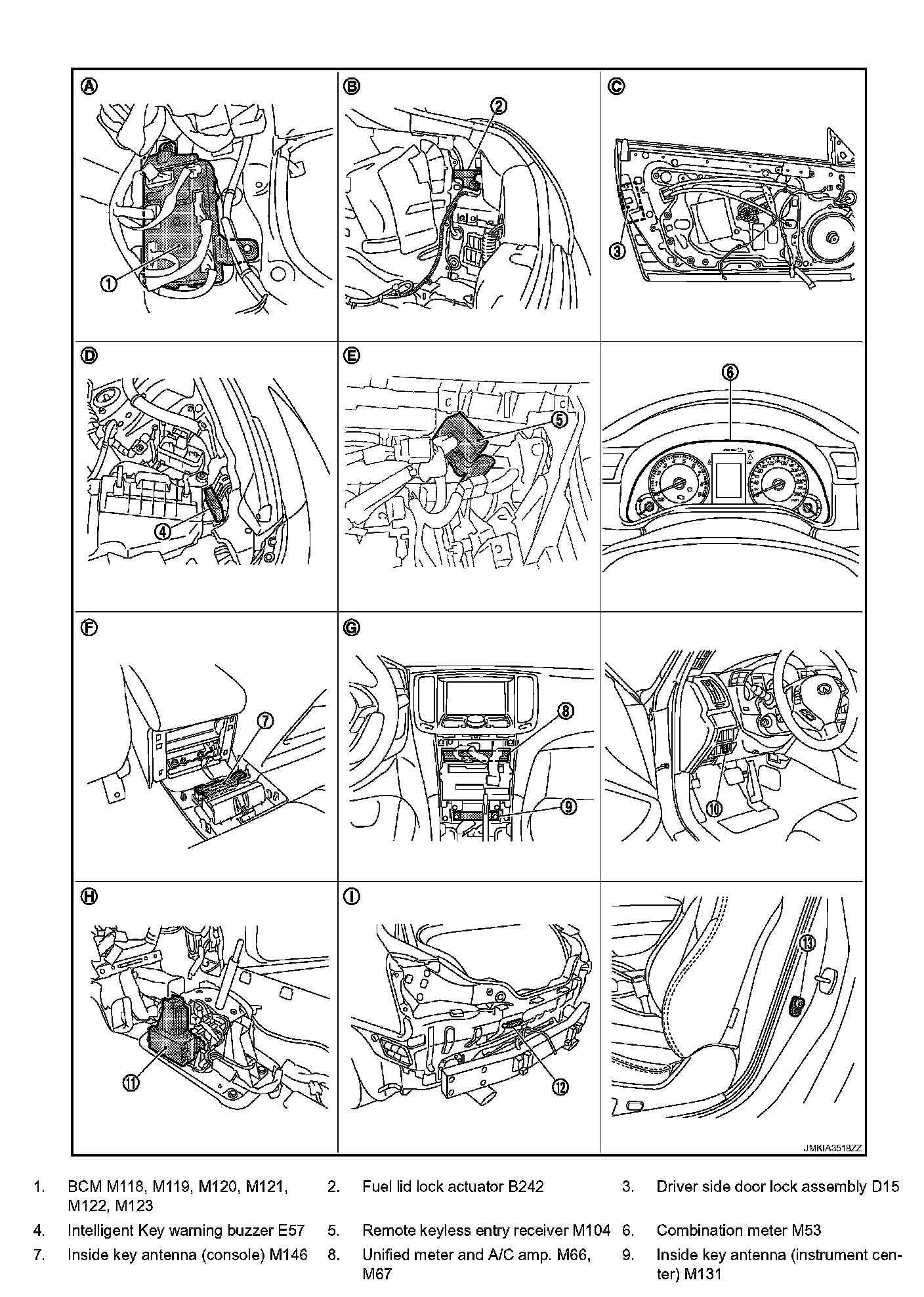 Ⓐ

①

Ⓑ

②

Ⓒ

③

Ⓓ

④

Ⓔ

⑤

⑥

Ⓕ

⑦

Ⓖ

⑧

⑨

⑩

Ⓗ

⑪

Ⓘ

⑫

⑬

JMKIA3518ZZ

1. BCM M118, M119, M120, M121, M122, M123
2. Fuel lid lock actuator B242
3. Driver side door lock assembly D15
4. Intelligent Key warning buzzer E57
5. Remote keyless entry receiver M104
6. Combination meter M53
7. Inside key antenna (console) M146
8. Unified meter and A/C amp. M66, M67
9. Inside key antenna (instrument center) M131