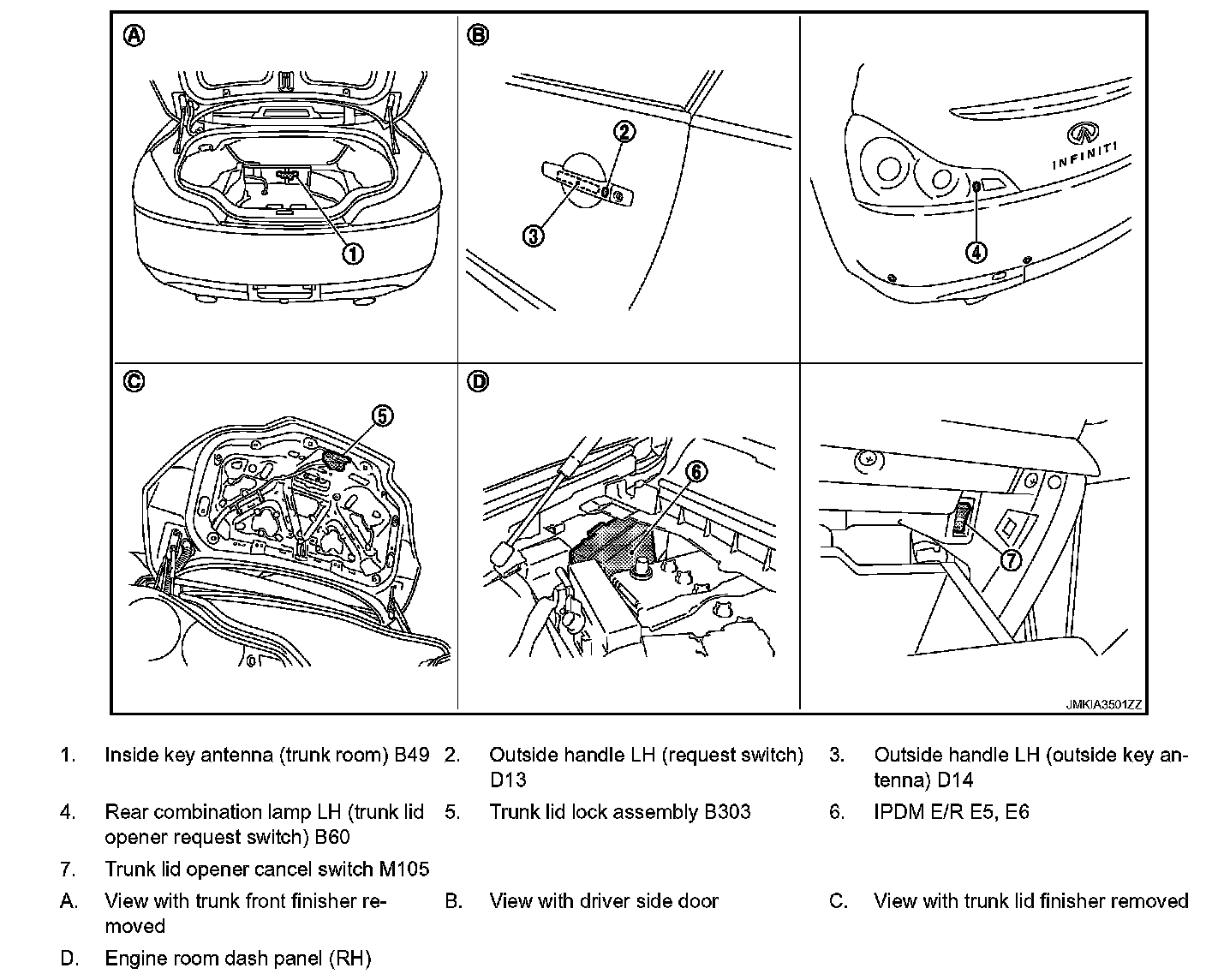 A
1
B
2
3
INFINITI
4
C
5
D
6
7
JMKIA3501ZZ

1. Inside key antenna (trunk room) B49
2. Outside handle LH (request switch) D13
3. Outside handle LH (outside key antenna) D14
4. Rear combination lamp LH (trunk lid opener request switch) B60
5. Trunk lid lock assembly B303
6. IPDM E/R E5, E6
7. Trunk lid opener cancel switch M105
A. View with trunk front finisher removed
B. View with driver side door
C. View with trunk lid finisher removed
D. Engine room dash panel (RH)