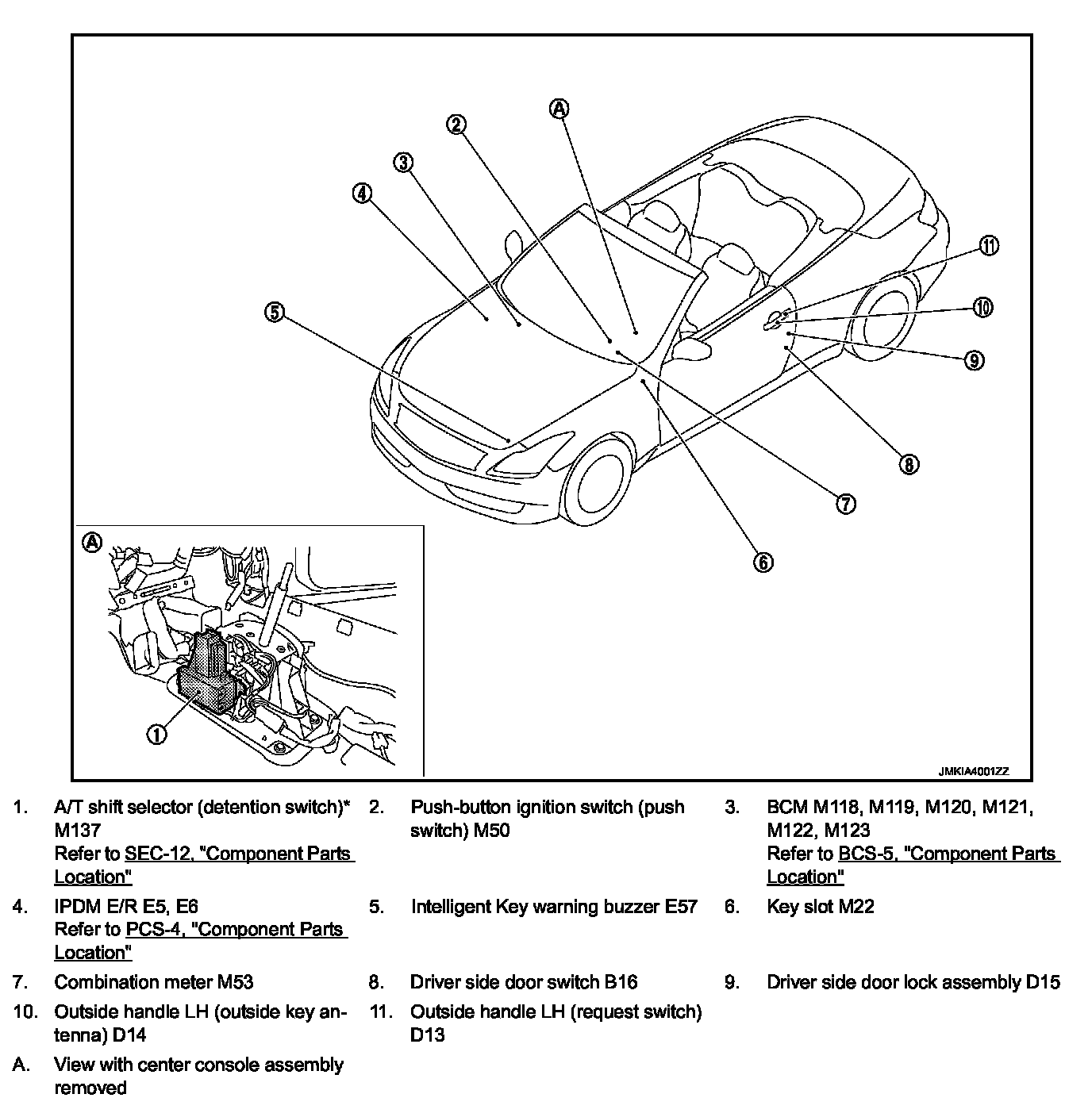 A
2
3
4
5
11
10
9
8
7
6
A
1
JMKIA4001ZZ

1. A/T shift selector (detention switch)* M137
Refer to SEC-12, "Component Parts Location"

2. Push-button ignition switch (push switch) M50

3. BCM M118, M119, M120, M121, M122, M123
Refer to BCS-5, "Component Parts Location"

4. IPDM E/R E5, E6
Refer to PCS-4, "Component Parts Location"

5. Intelligent Key warning buzzer E57

6. Key slot M22

7. Combination meter M53

8. Driver side door switch B16

9. Driver side door lock assembly D15

10. Outside handle LH (outside key antenna) D14

11. Outside handle LH (request switch) D13

A. View with center console assembly removed