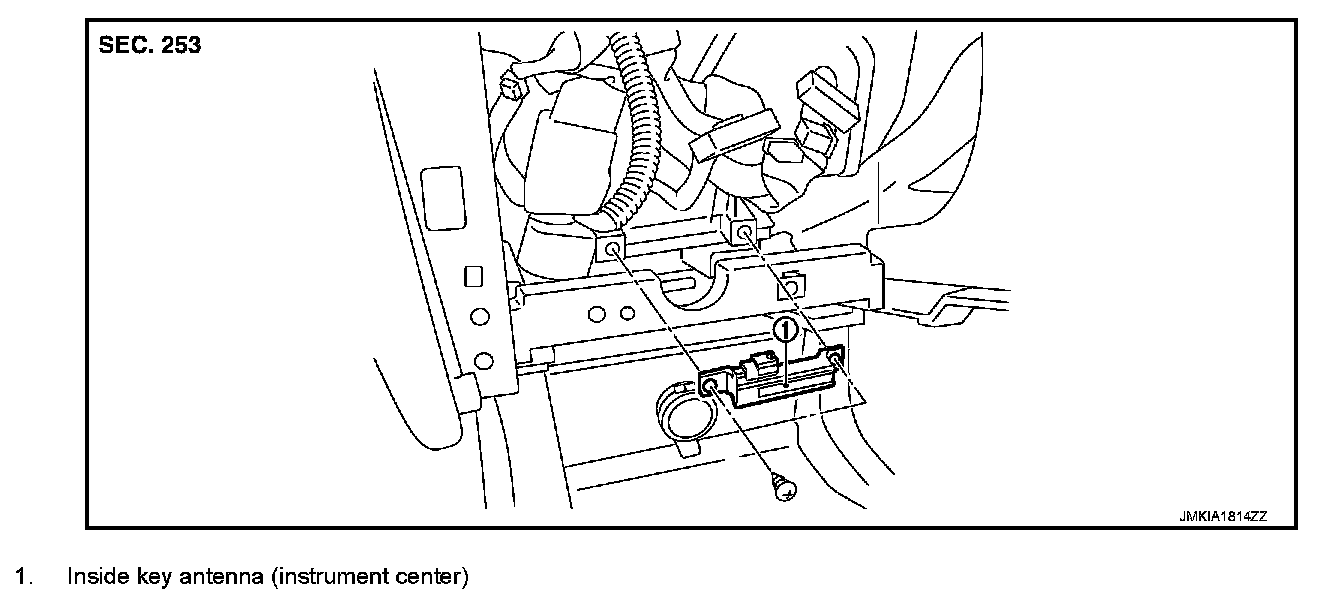 SEC. 253

1

JMKIA1814ZZ

1. Inside key antenna (instrument center)