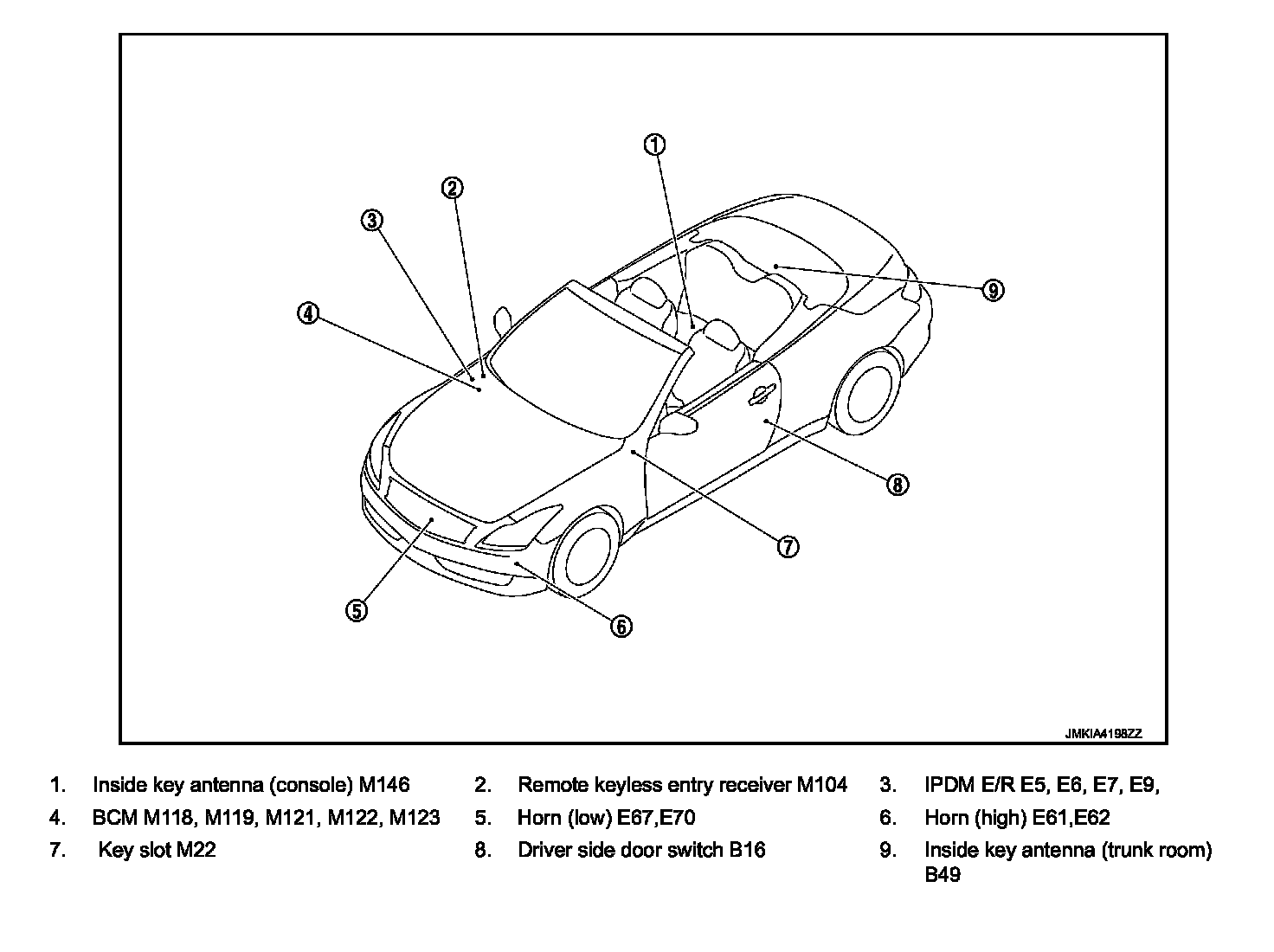 1
2
3
4
9
8
7
5
6

JMKIA4198ZZ

1. Inside key antenna (console) M146
2. Remote keyless entry receiver M104
3. IPDM E/R E5, E6, E7, E9,
4. BCM M118, M119, M121, M122, M123
5. Horn (low) E67,E70
6. Horn (high) E61,E62
7. Key slot M22
8. Driver side door switch B16
9. Inside key antenna (trunk room) B49