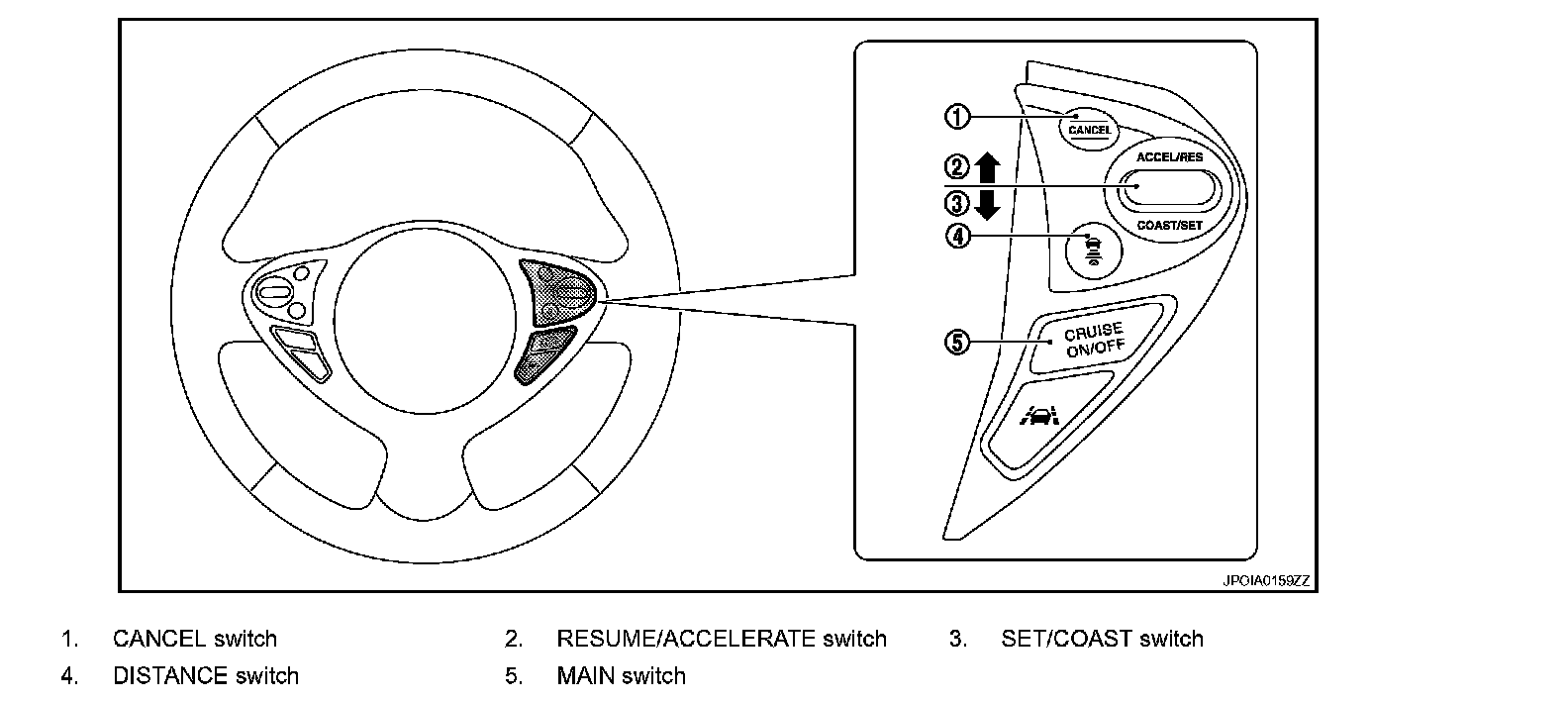 ①
CANCEL
ACCEL/RES
②
③
COAST/SET
④
⑤
CRUISE ON/OFF

JPOIA0159ZZ

1. CANCEL switch
2. RESUME/ACCELERATE switch
3. SET/COAST switch
4. DISTANCE switch
5. MAIN switch