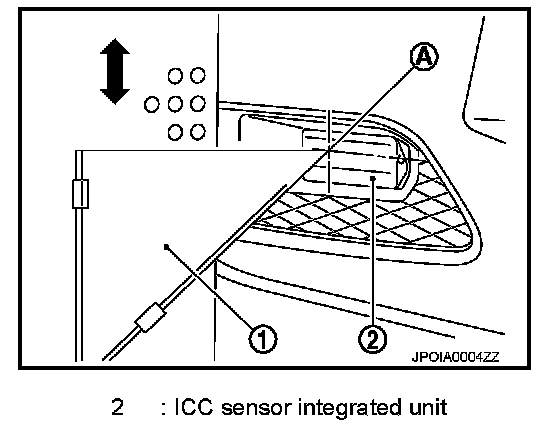 A

1

2

JPOIA0004ZZ

2 : ICC sensor integrated unit