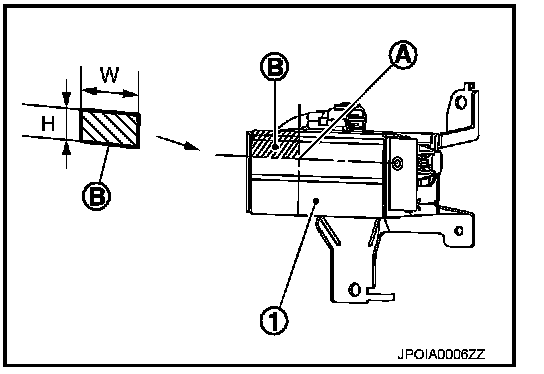 W
H
B
B
A
1
JPOIA0006ZZ