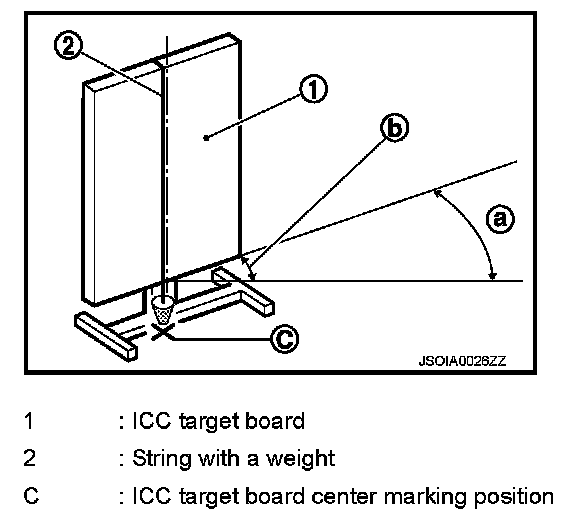 2
1
b
a
C
JSOIA0026ZZ

1 : ICC target board

2 : String with a weight

C : ICC target board center marking position