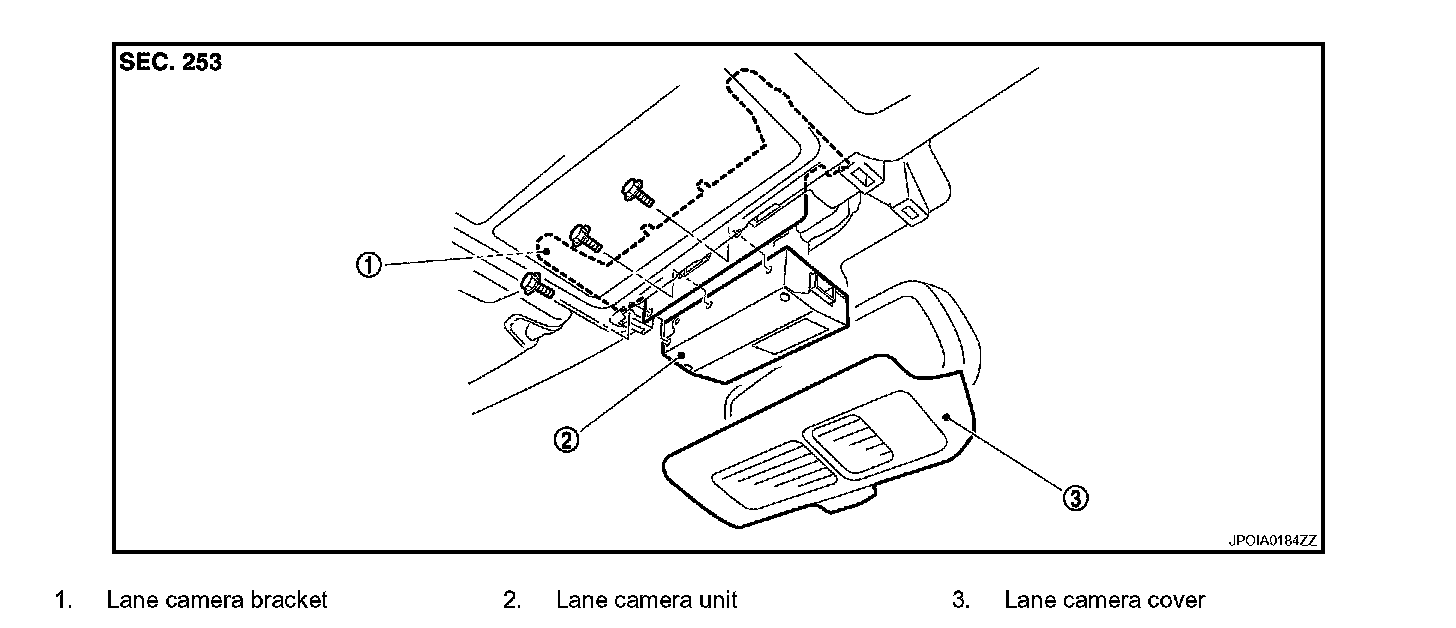 SEC. 253

①

②

③

JPOIA0184ZZ

1. Lane camera bracket
2. Lane camera unit
3. Lane camera cover