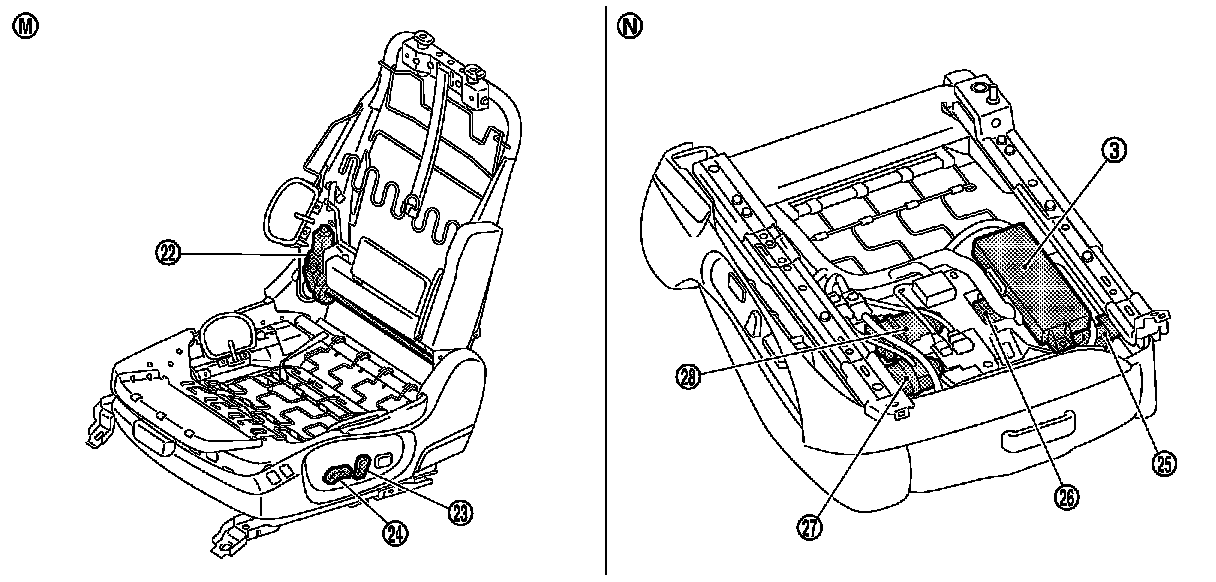 M
22
23
24

N
3
28
27
26
25