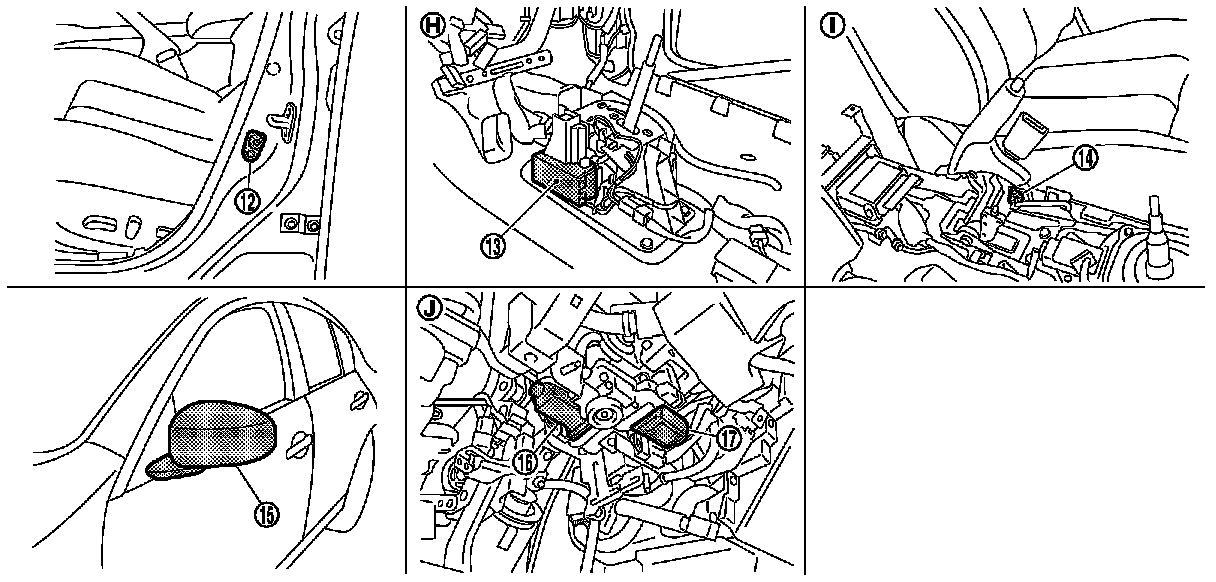 12

H

13

I

14

15

J

16

17