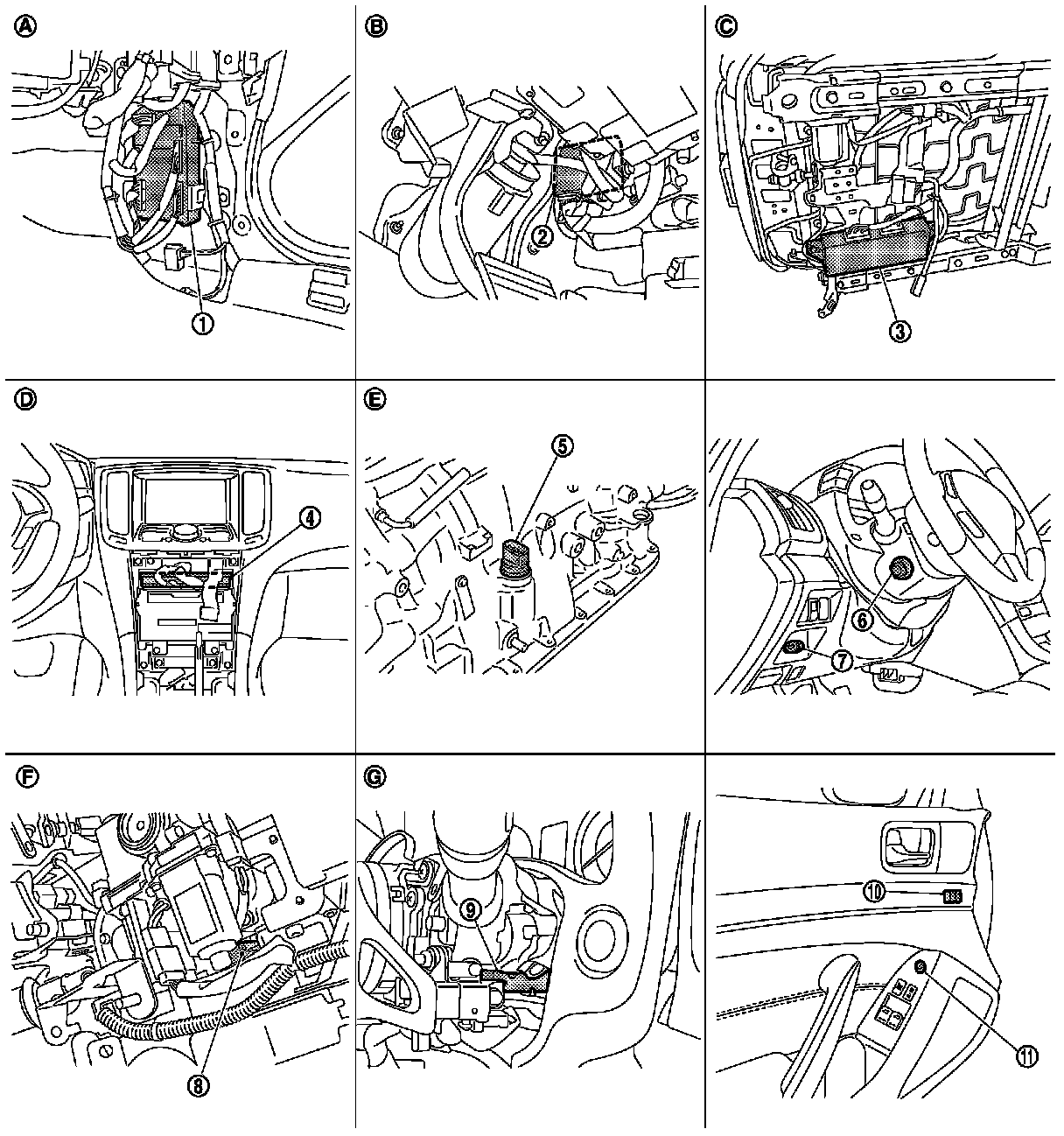 A
1

B
2

C
3

D
4

E
5

6
7

F
8

G
9

10
11