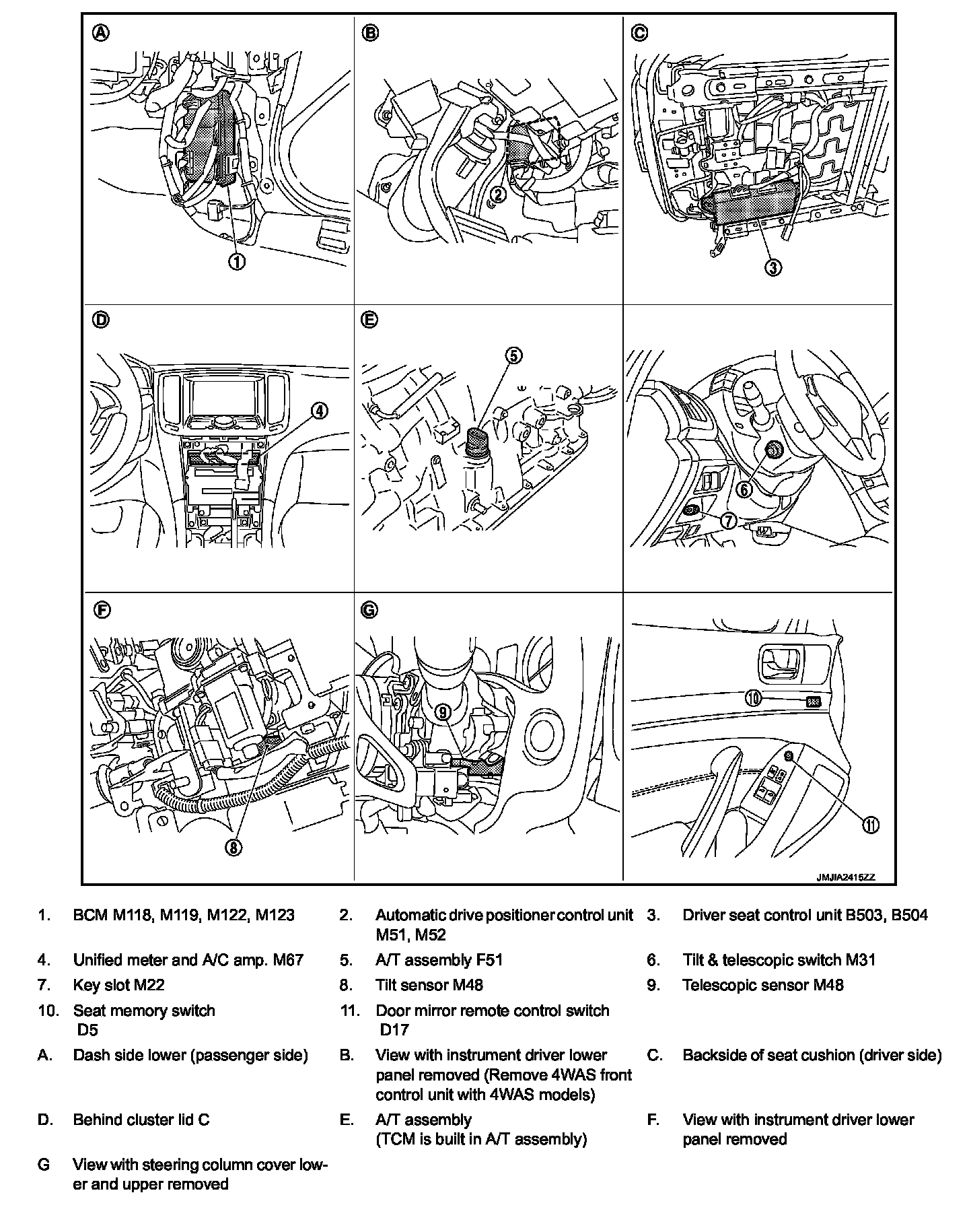 A

1

B

2

C

3

D

4

E

5

6

7

F

8

G

9

10

11

JMJIA2415ZZ

1. BCM M118, M119, M122, M123

2. Automatic drive positioner control unit M51, M52

3. Driver seat control unit B503, B504

4. Unified meter and A/C amp. M67

5. A/T assembly F51

6. Tilt & telescopic switch M31

7. Key slot M22

8. Tilt sensor M48

9. Telescopic sensor M48

10. Seat memory switch D5

11. Door mirror remote control switch D17

A. Dash side lower (passenger side)

B. View with instrument driver lower panel removed (Remove 4WAS front control unit with 4WAS models)

C. Backside of seat cushion (driver side)

D. Behind cluster lid C

E. A/T assembly (TCM is built in A/T assembly)

F. View with instrument driver lower panel removed

G View with steering column cover lower and upper removed