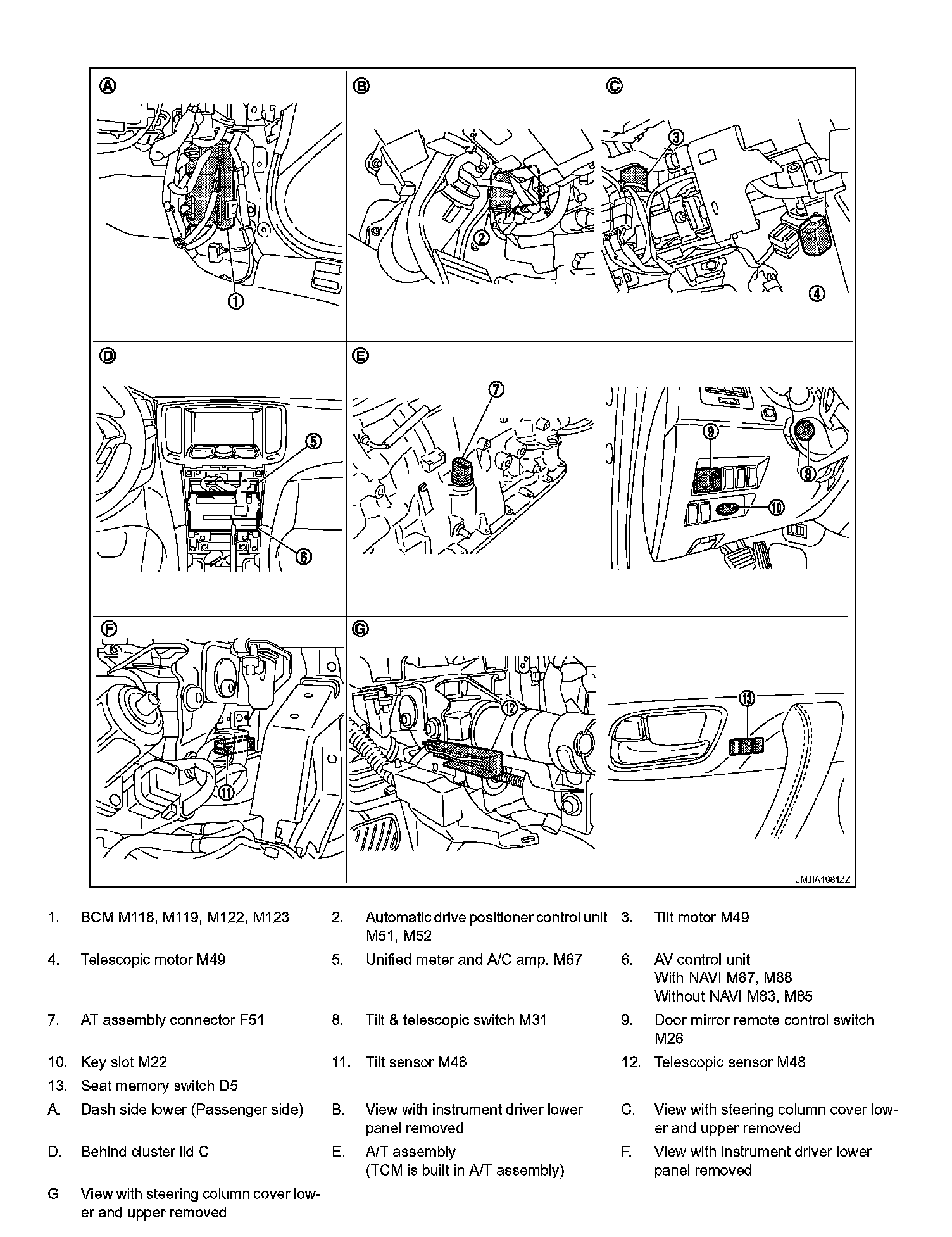 A
1
B
2
C
3
4
D
5
6
E
7
9
8
10
F
11
G
12
13
JMJIA1961ZZ

1. BCM M118, M119, M122, M123
2. Automatic drive positioner control unit M51, M52
3. Tilt motor M49
4. Telescopic motor M49
5. Unified meter and A/C amp. M67
6. AV control unit
With NAVI M87, M88
Without NAVI M83, M85
7. AT assembly connector F51
8. Tilt & telescopic switch M31
9. Door mirror remote control switch M26
10. Key slot M22
11. Tilt sensor M48
12. Telescopic sensor M48
13. Seat memory switch D5
A. Dash side lower (Passenger side)
B. View with instrument driver lower panel removed
C. View with steering column cover lower and upper removed
D. Behind cluster lid C
E. A/T assembly
(TCM is built in A/T assembly)
F. View with instrument driver lower panel removed
G View with steering column cover lower and upper removed