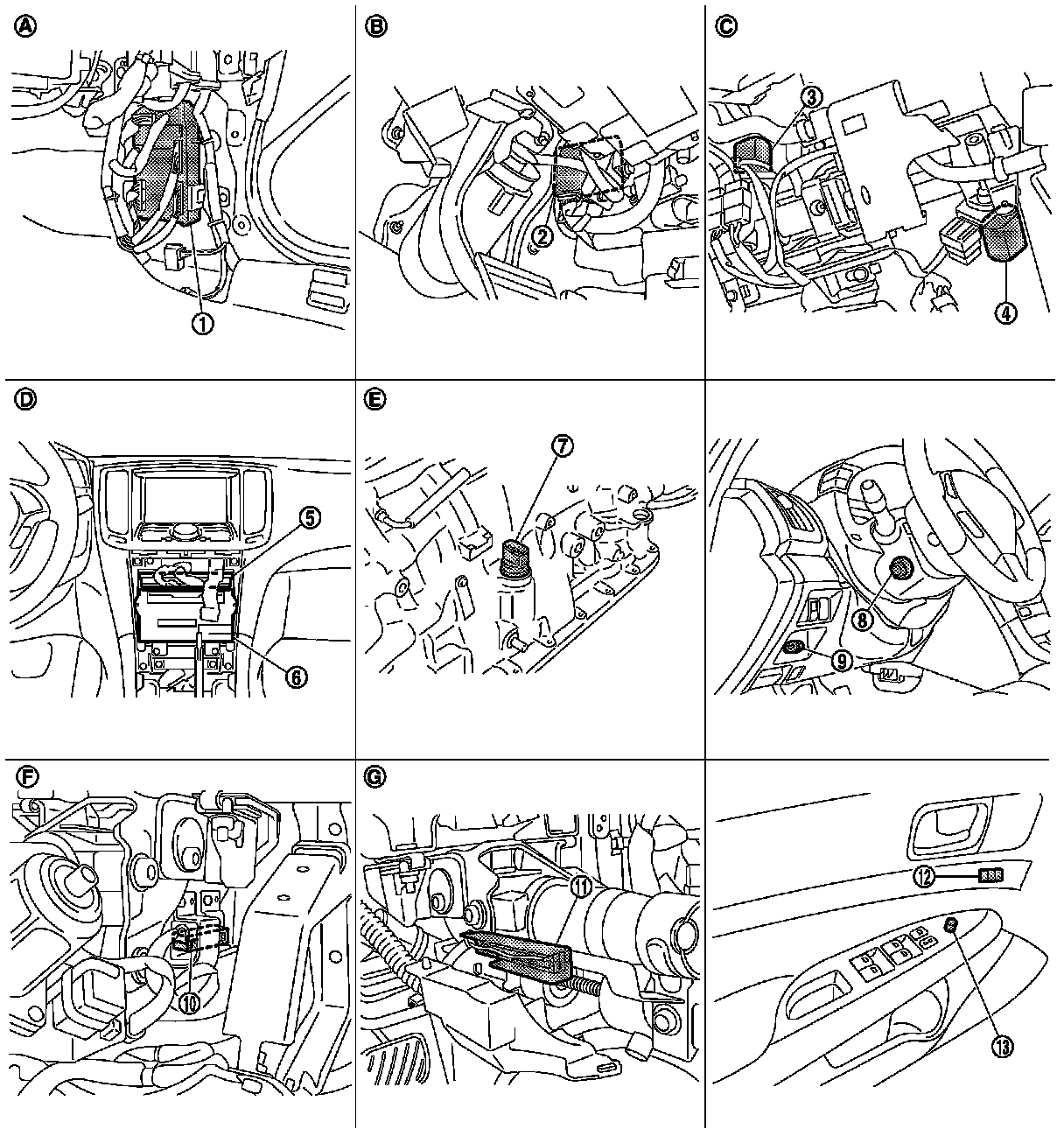 A
1
B
2
C
3
4
D
5
6
E
7
8
9
F
10
G
11
12
13