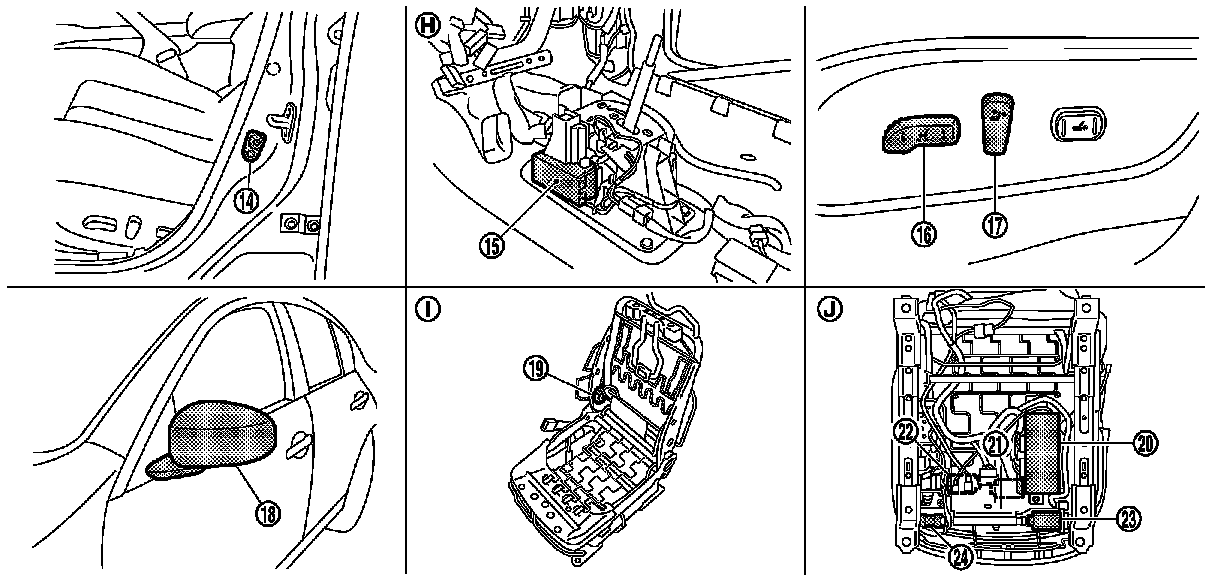 14

H

15

16

17

18

I

19

J

22

21

20

23

24