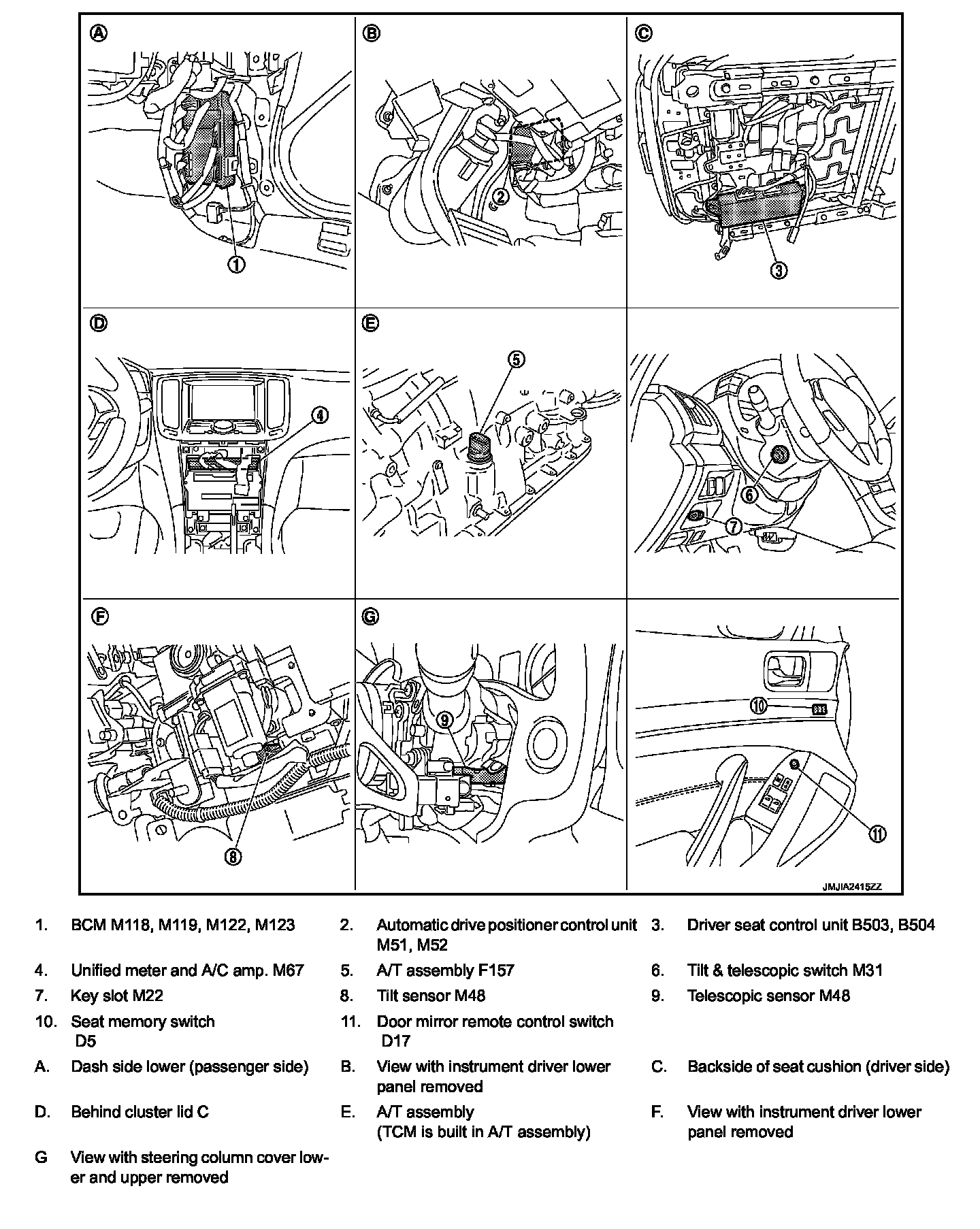 A

1

B

2

C

3

D

4

E

5

6

7

F

8

G

9

10

11

JMJIA2415ZZ

1. BCM M118, M119, M122, M123

2. Automatic drive positioner control unit M51, M52

3. Driver seat control unit B503, B504

4. Unified meter and A/C amp. M67

5. A/T assembly F157

6. Tilt & telescopic switch M31

7. Key slot M22

8. Tilt sensor M48

9. Telescopic sensor M48

10. Seat memory switch D5

11. Door mirror remote control switch D17

A. Dash side lower (passenger side)

B. View with instrument driver lower panel removed

C. Backside of seat cushion (driver side)

D. Behind cluster lid C

E. A/T assembly (TCM is built in A/T assembly)

F. View with instrument driver lower panel removed

G View with steering column cover lower and upper removed