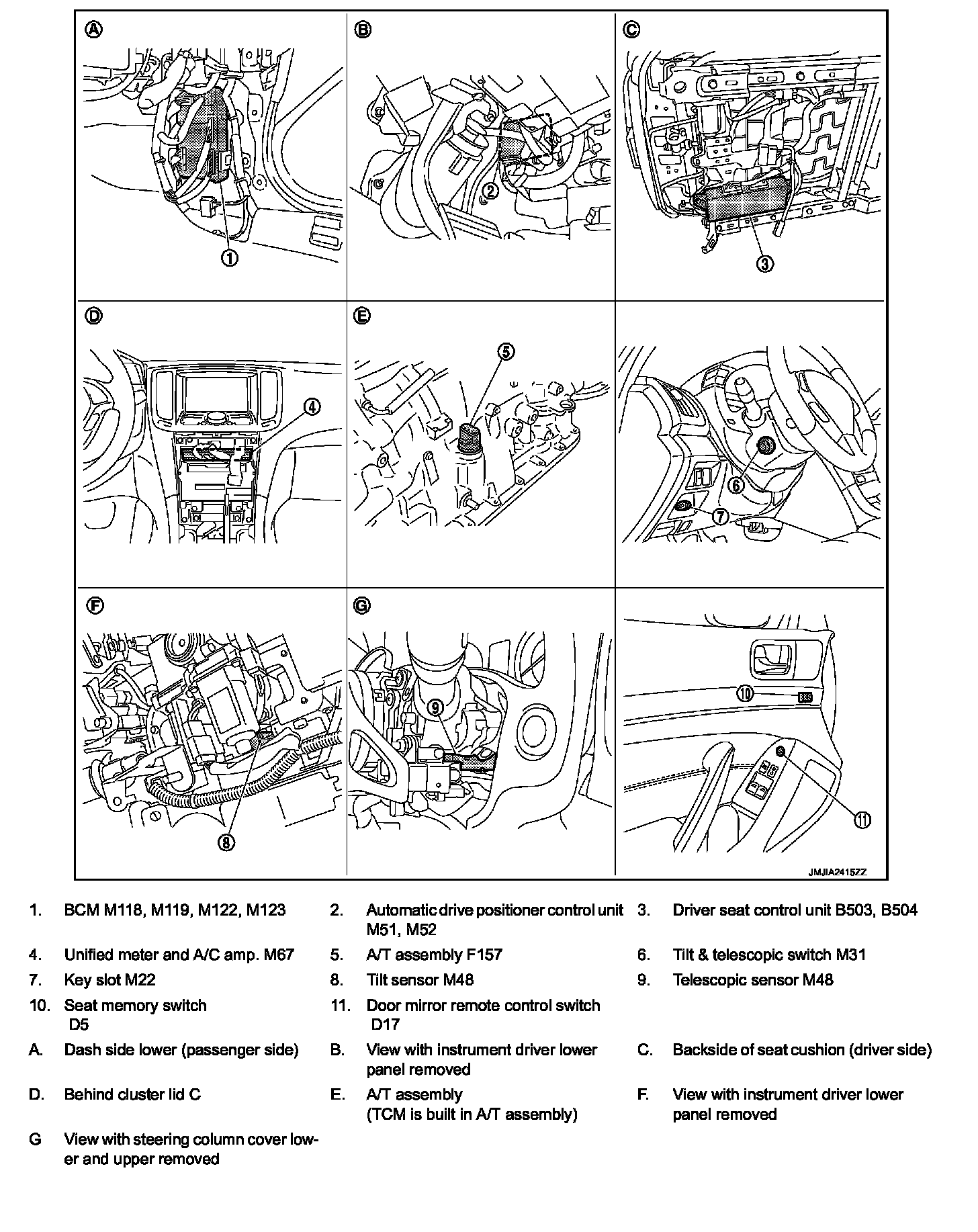 A

1

B

2

C

3

D

4

E

5

6

7

F

8

G

9

10

11

JMJIA2415ZZ

1. BCM M118, M119, M122, M123
2. Automatic drive positioner control unit M51, M52
3. Driver seat control unit B503, B504
4. Unified meter and A/C amp. M67
5. A/T assembly F157
6. Tilt & telescopic switch M31
7. Key slot M22
8. Tilt sensor M48
9. Telescopic sensor M48
10. Seat memory switch D5
11. Door mirror remote control switch D17
A. Dash side lower (passenger side)
B. View with instrument driver lower panel removed
C. Backside of seat cushion (driver side)
D. Behind cluster lid C
E. A/T assembly (TCM is built in A/T assembly)
F. View with instrument driver lower panel removed
G View with steering column cover lower and upper removed